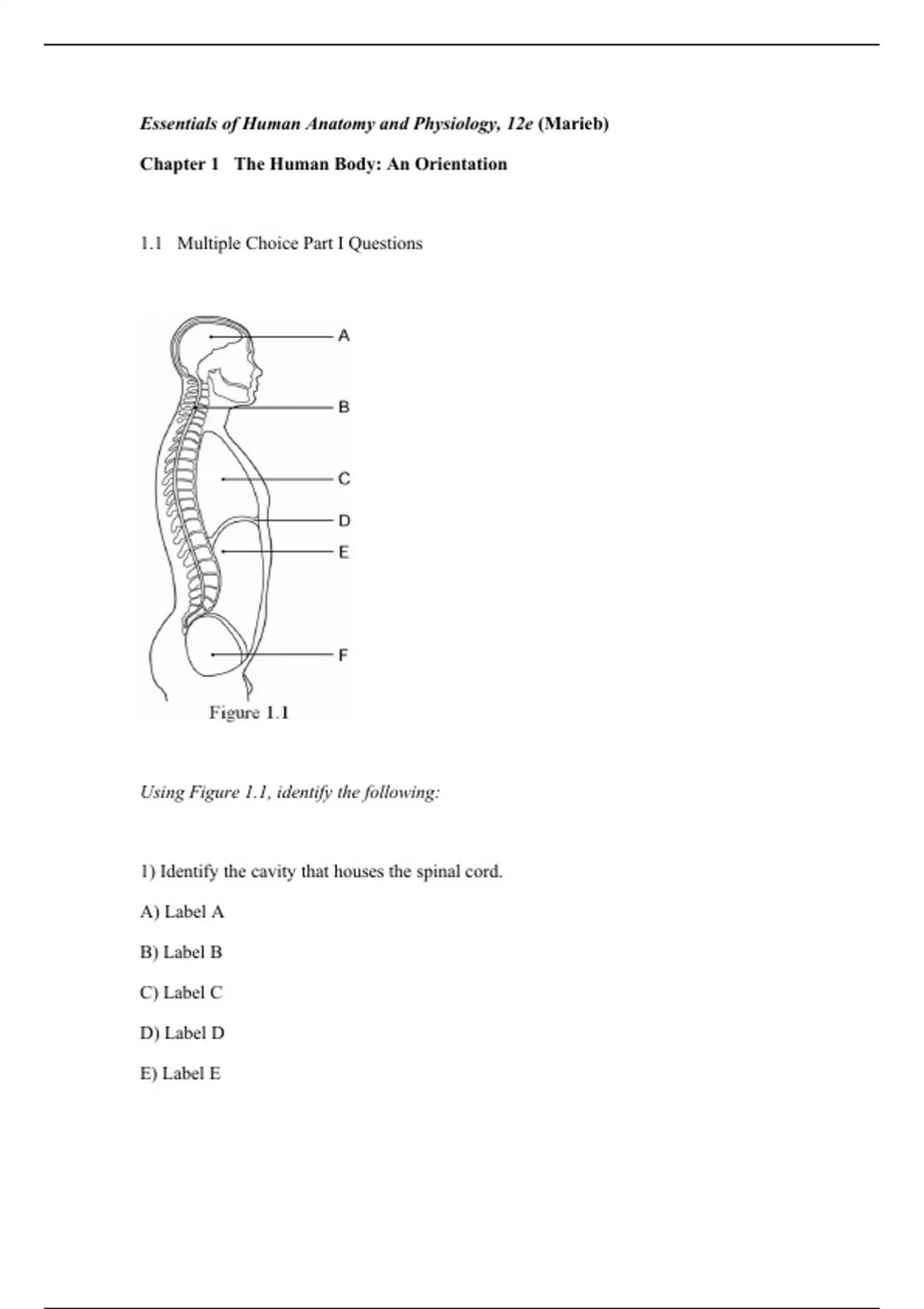 Essentials of Human Anatomy and Physiology, 12e (Marieb)

Chapter 1 The Human Body: An Orientation

1.1 Multiple Choice Part I Questions

A

B

C

D

E

F

Figure 1.1

Using Figure 1.1, identify the following:

1) Identify the cavity that houses the spinal cord.

A) Label A

B) Label B

C) Label C

D) Label D

E) Label E