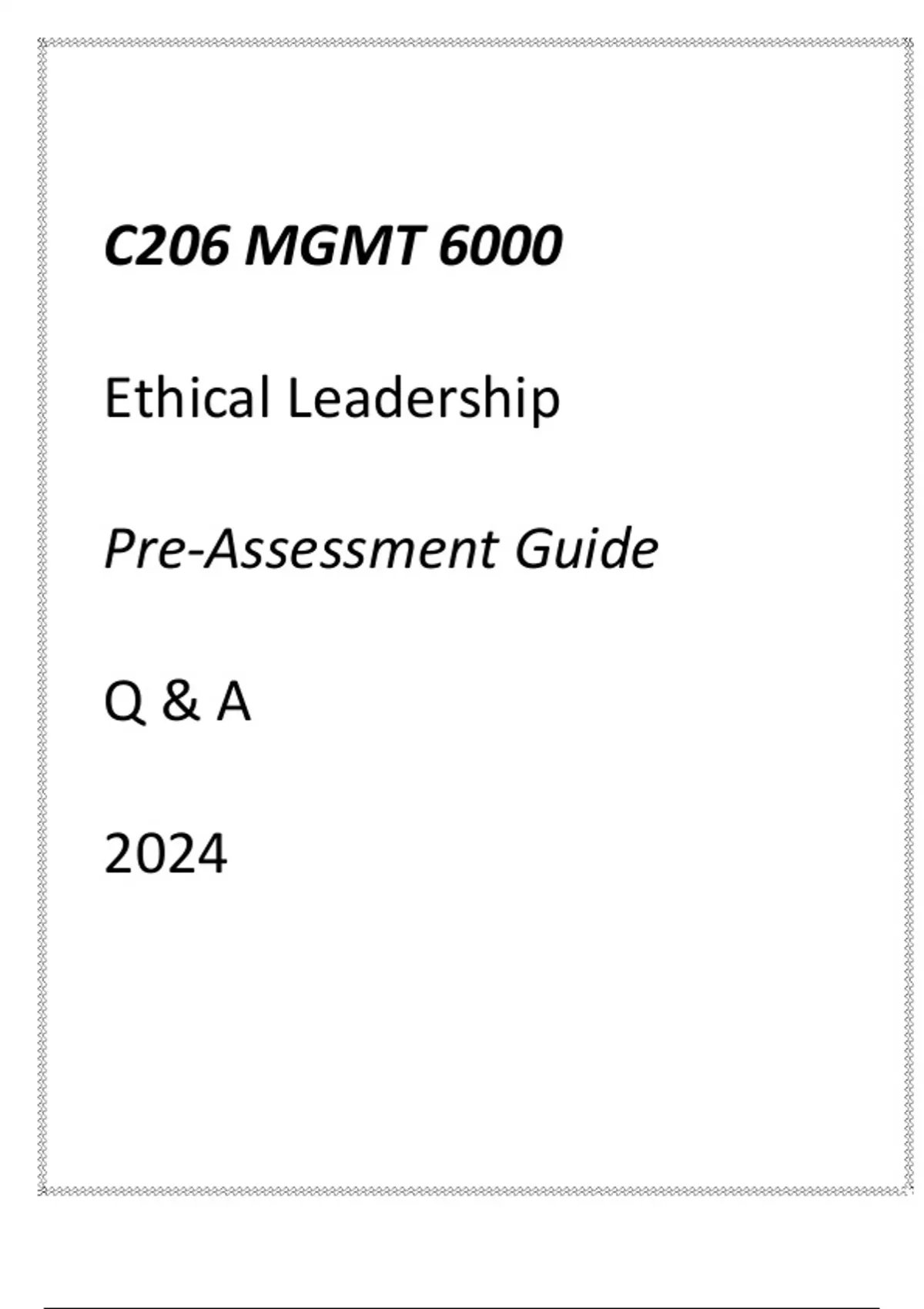 C206 MGMT 6000

Ethical Leadership

Pre-Assessment Guide

Q & A

2024