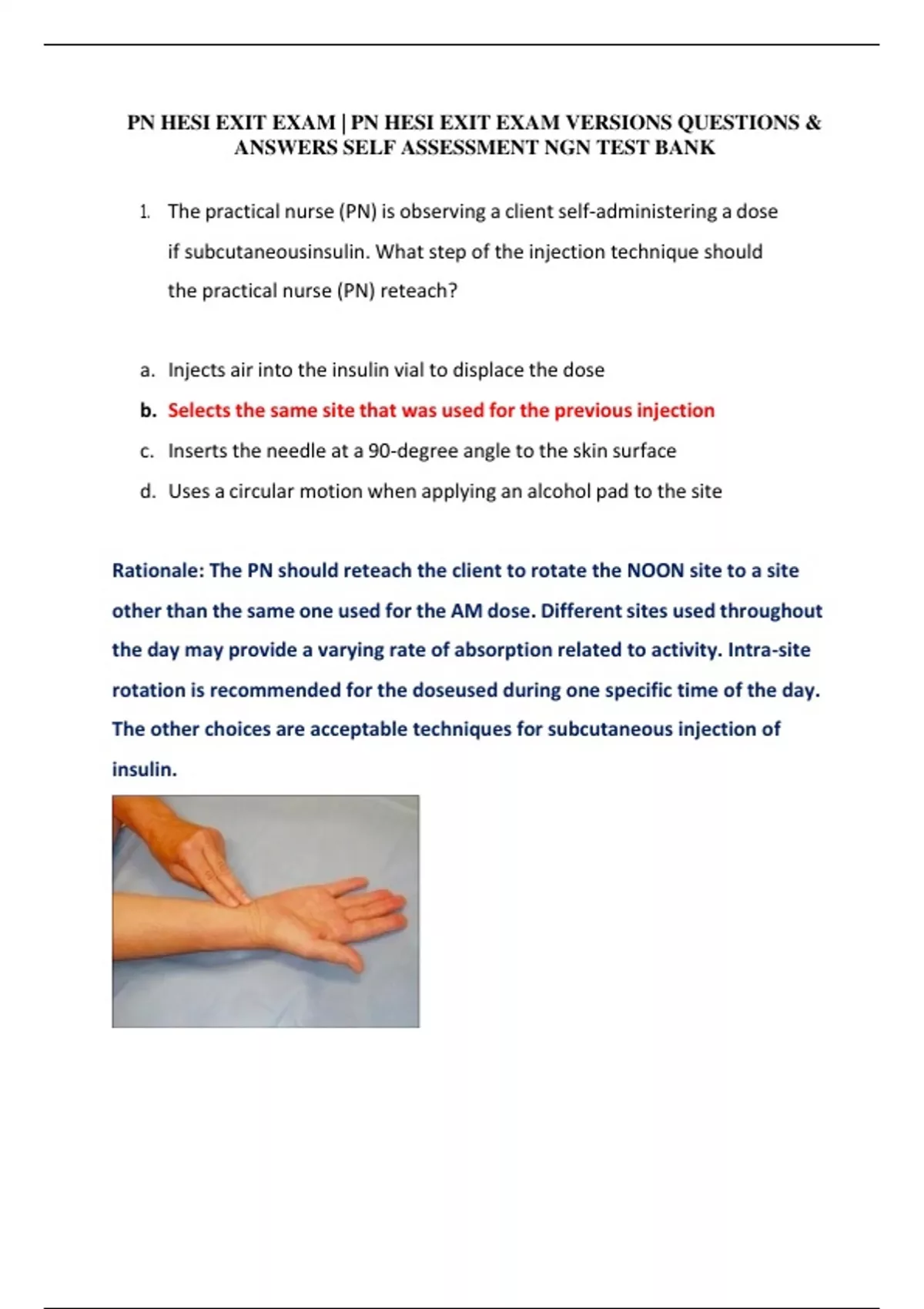 PN HESI EXIT EXAM | PN HESI EXIT EXAM VERSIONS QUESTIONS & ANSWERS SELF ASSESSMENT NGN TEST BANK

1. The practical nurse (PN) is observing a client self-administering a dose if subcutaneousinsulin. What step of the injection technique should the practical nurse (PN) reteach?

a. Injects air into the insulin vial to displace the dose
b. Selects the same site that was used for the previous injection
c. Inserts the needle at a 90-degree angle to the skin surface
d. Uses a circular motion when applying an alcohol pad to the site

Rationale: The PN should reteach the client to rotate the NOON site to a site other than the same one used for the AM dose. Different sites used throughout the day may provide a varying rate of absorption related to activity. Intra-site rotation is recommended for the doseused during one specific time of the day. The other choices are acceptable techniques for subcutaneous injection of insulin.