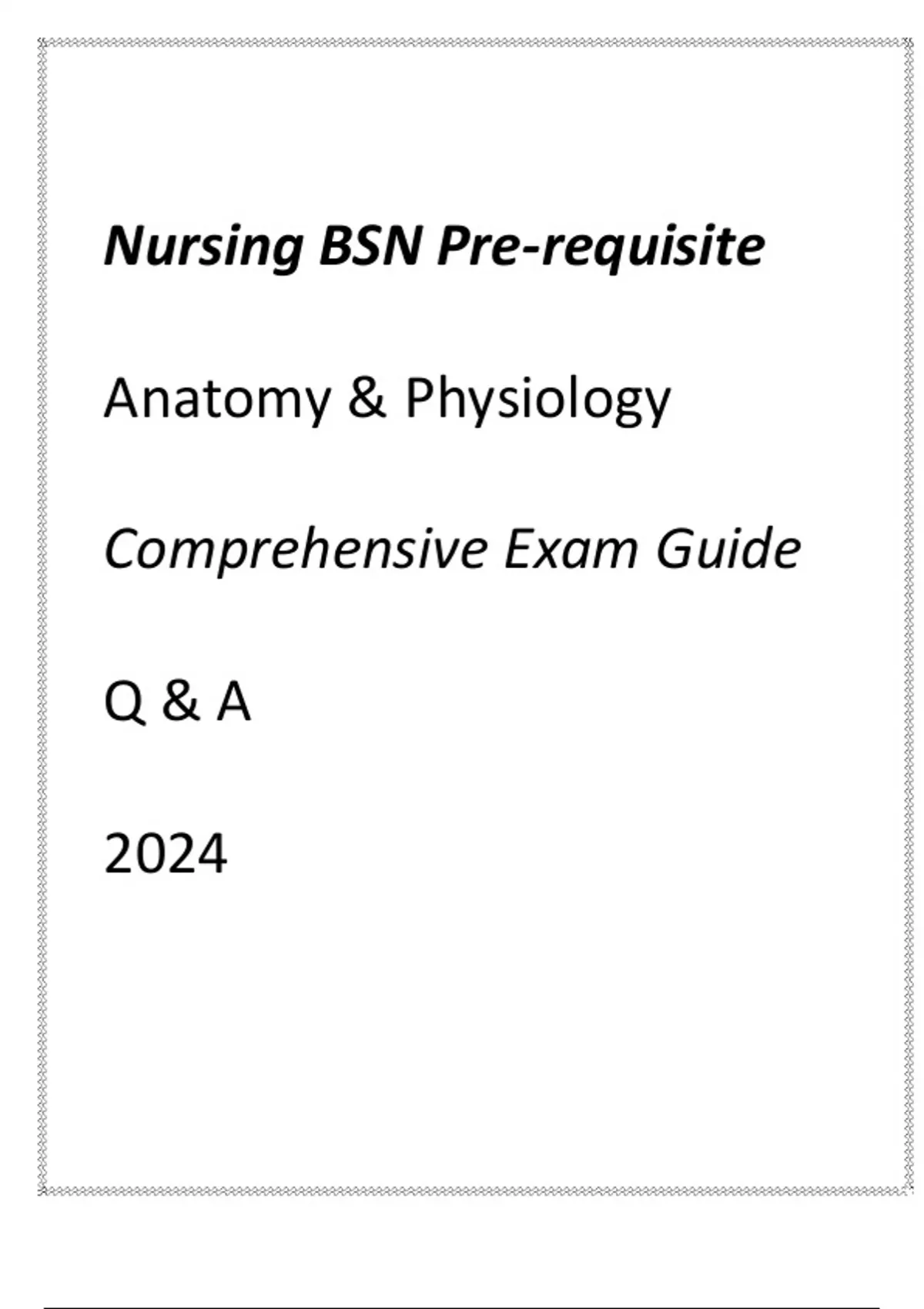 Nursing BSN Pre-requisite

Anatomy & Physiology

Comprehensive Exam Guide

Q & A

2024