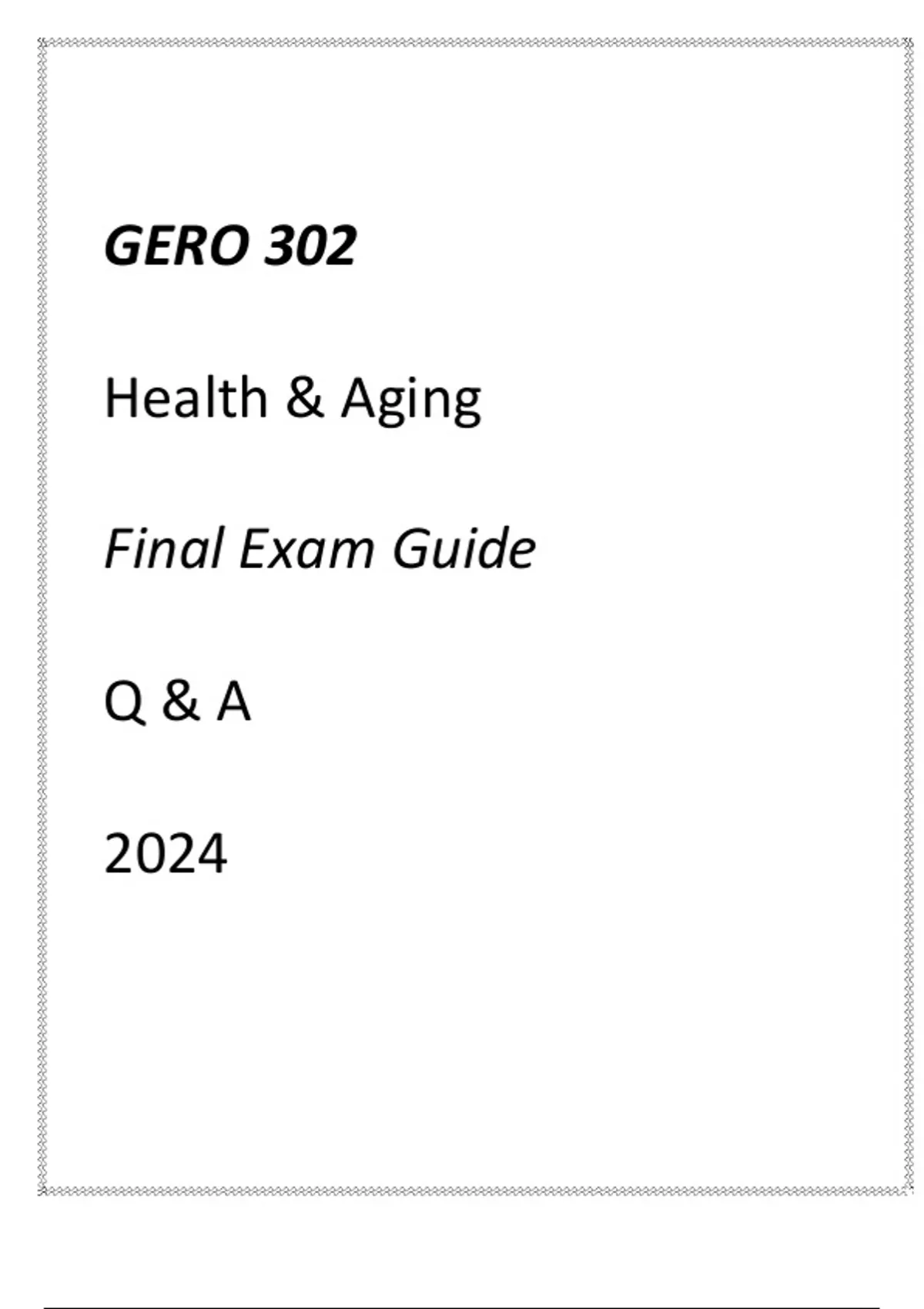 GERO 302

Health & Aging

Final Exam Guide

Q & A

2024