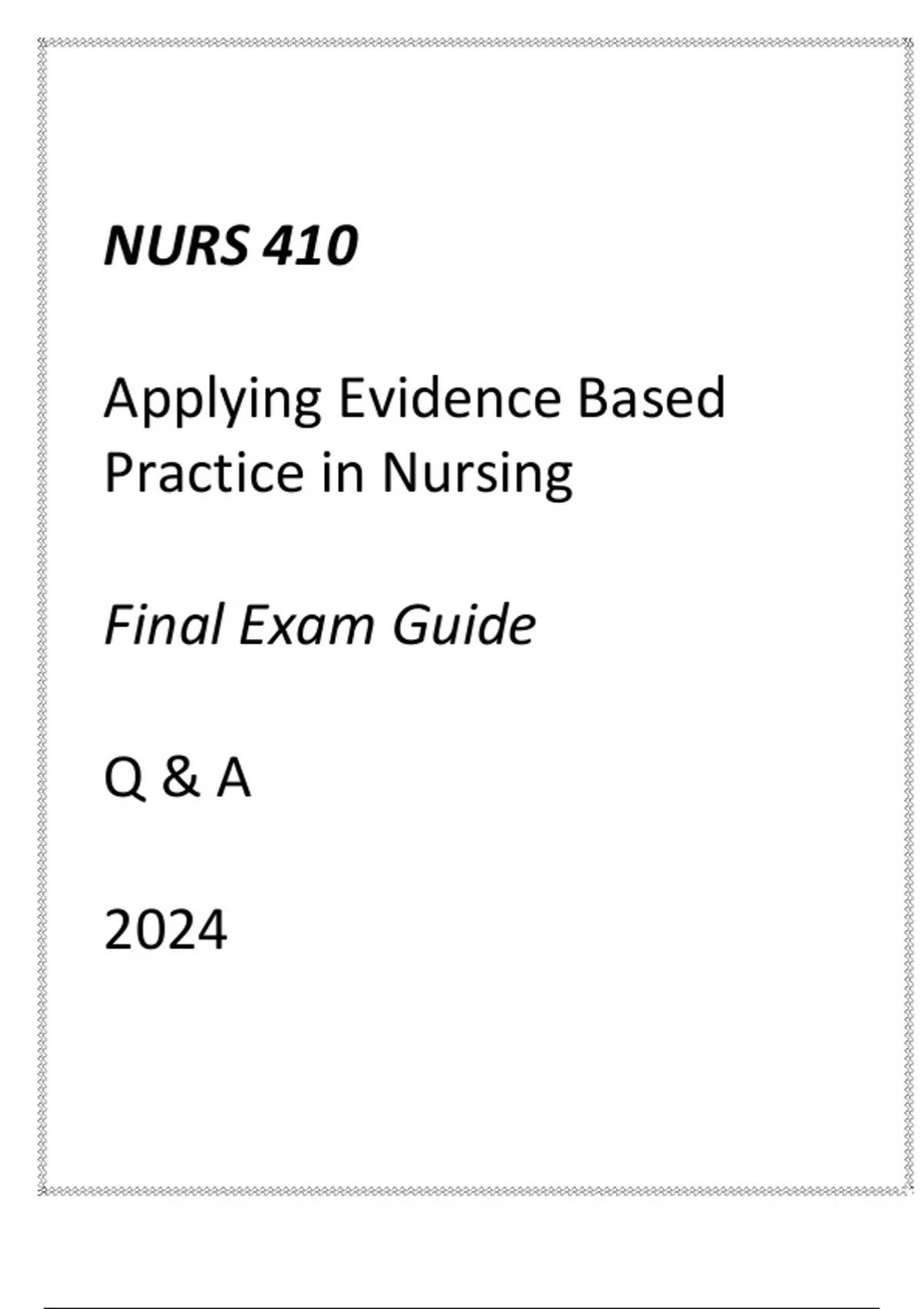 NURS 410

Applying Evidence Based Practice in Nursing

Final Exam Guide

Q & A

2024