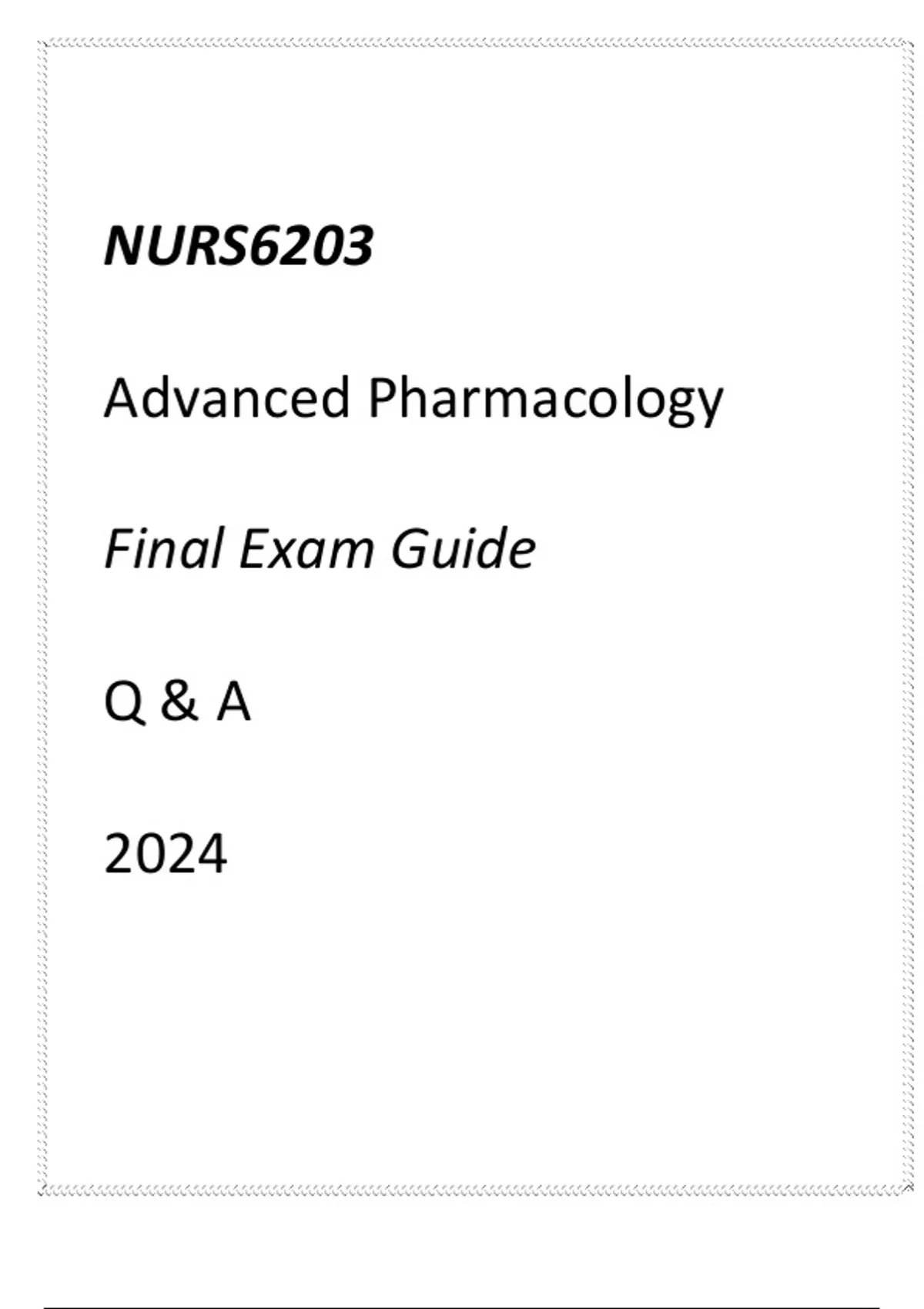 NURS6203

Advanced Pharmacology

Final Exam Guide

Q & A

2024