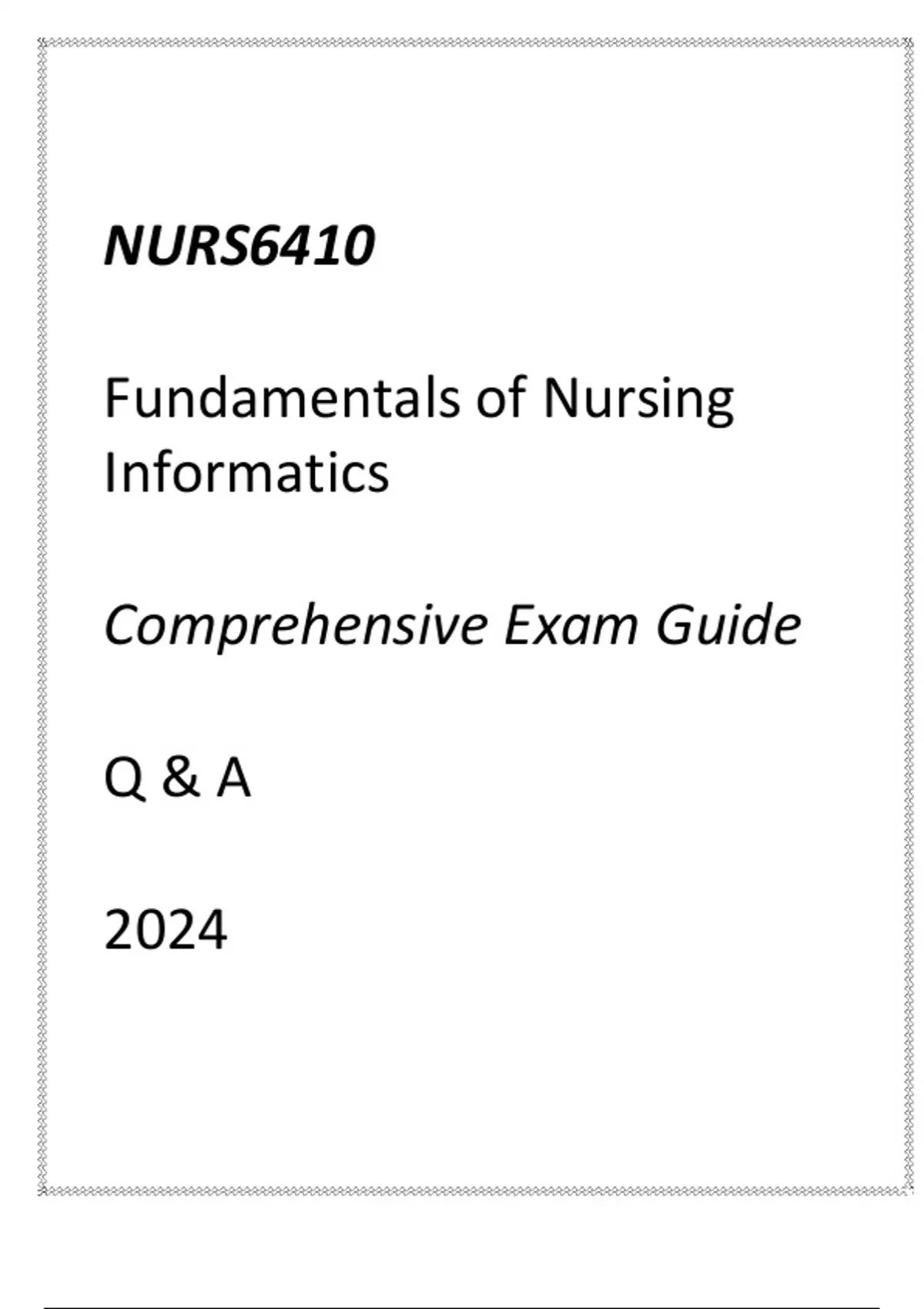 NURS6410

Fundamentals of Nursing Informatics

Comprehensive Exam Guide

Q & A

2024