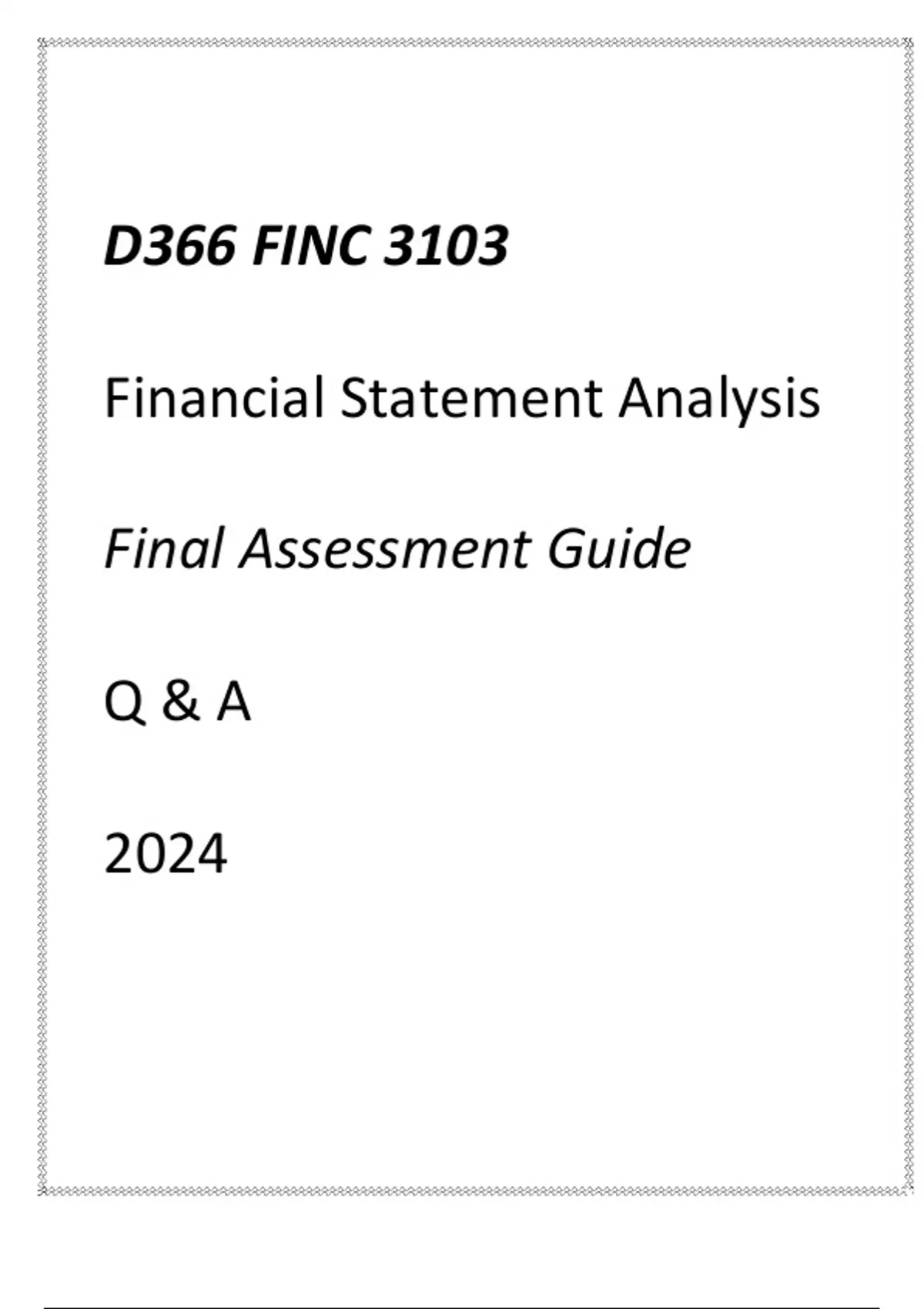 D366 FINC 3103

Financial Statement Analysis

Final Assessment Guide

Q & A

2024