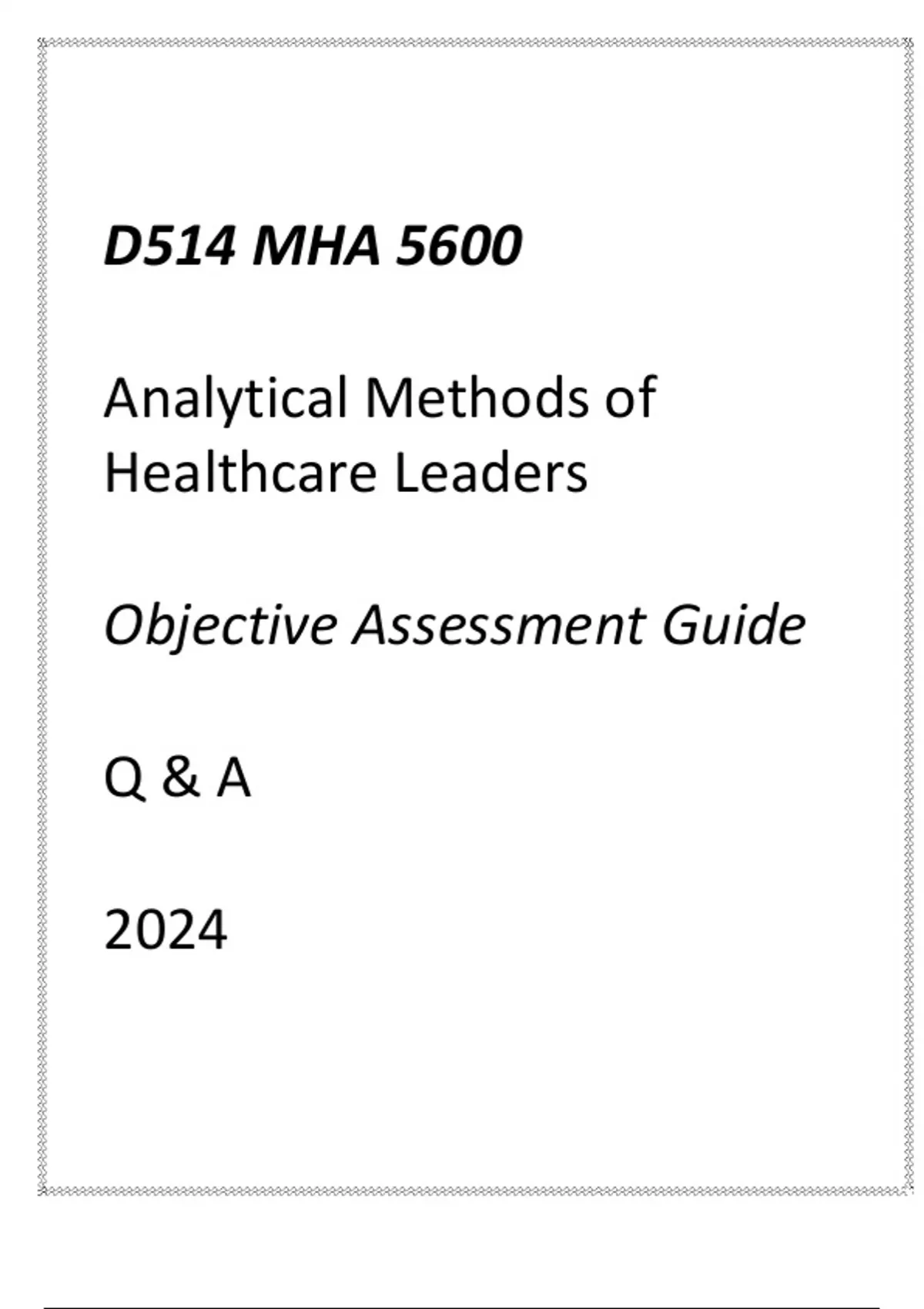 D514 MHA 5600

Analytical Methods of Healthcare Leaders

Objective Assessment Guide

Q & A

2024