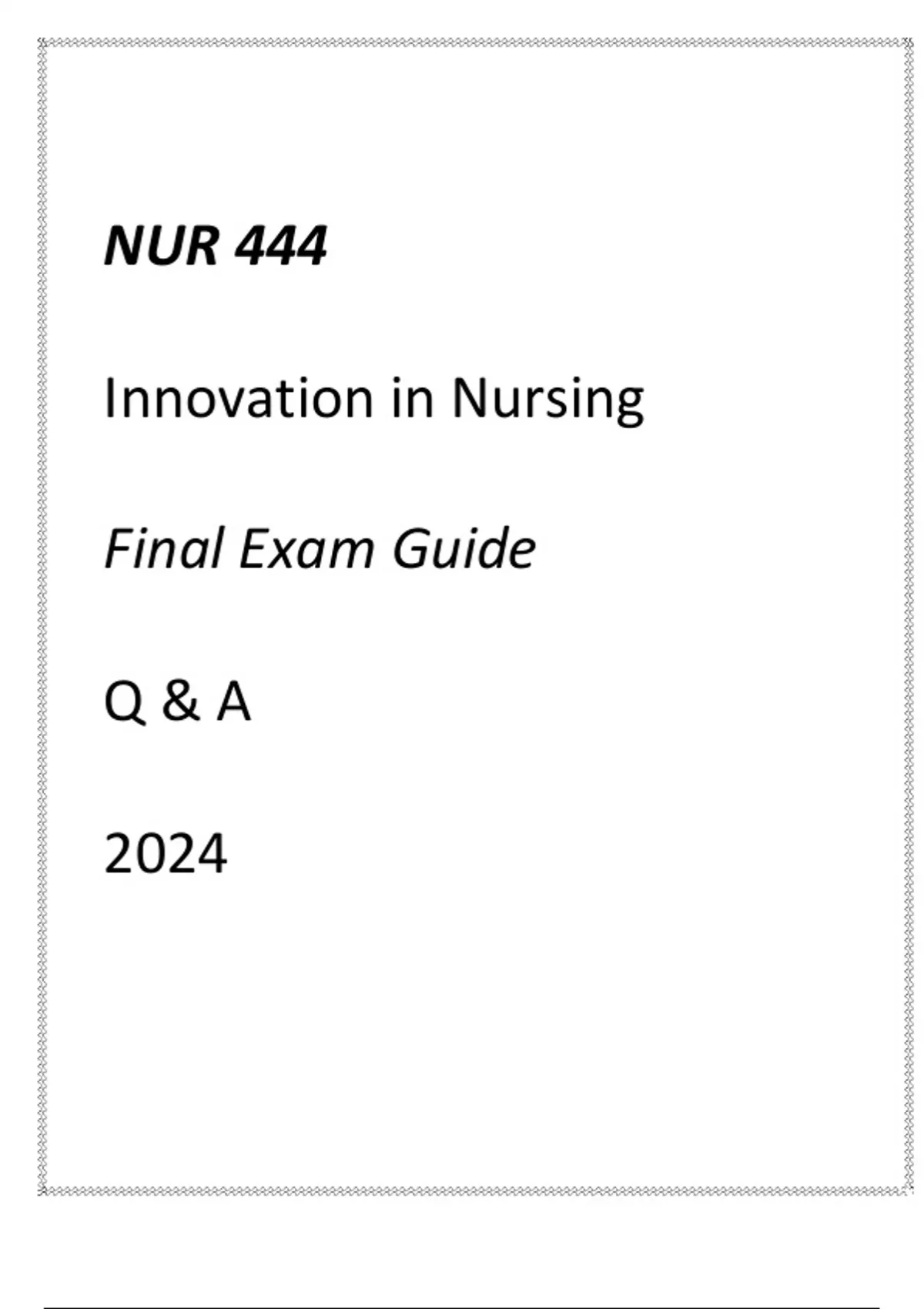 NUR 444

Innovation in Nursing

Final Exam Guide

Q & A

2024