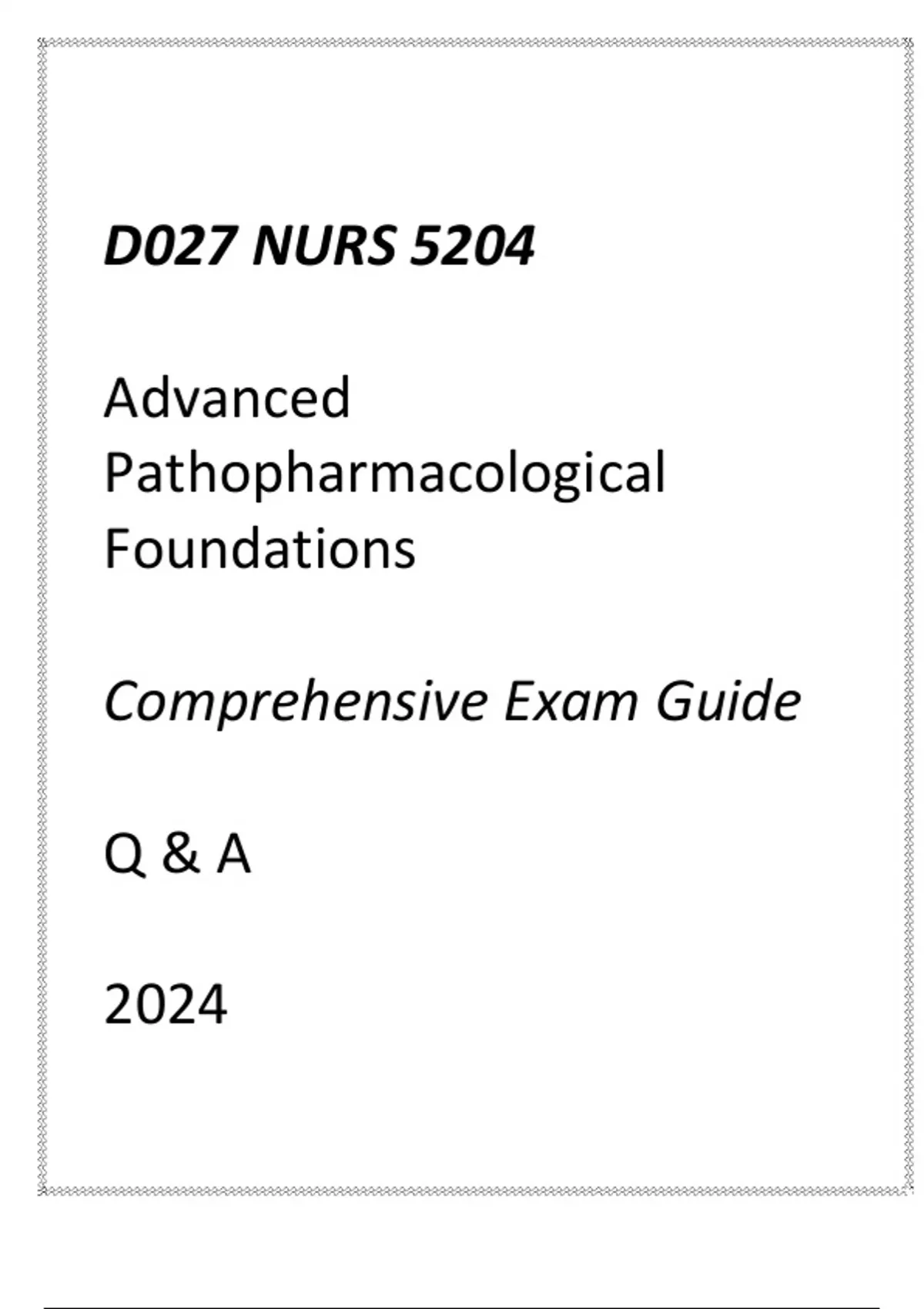 D027 NURS 5204

Advanced Pathopharmacological Foundations

Comprehensive Exam Guide

Q & A

2024