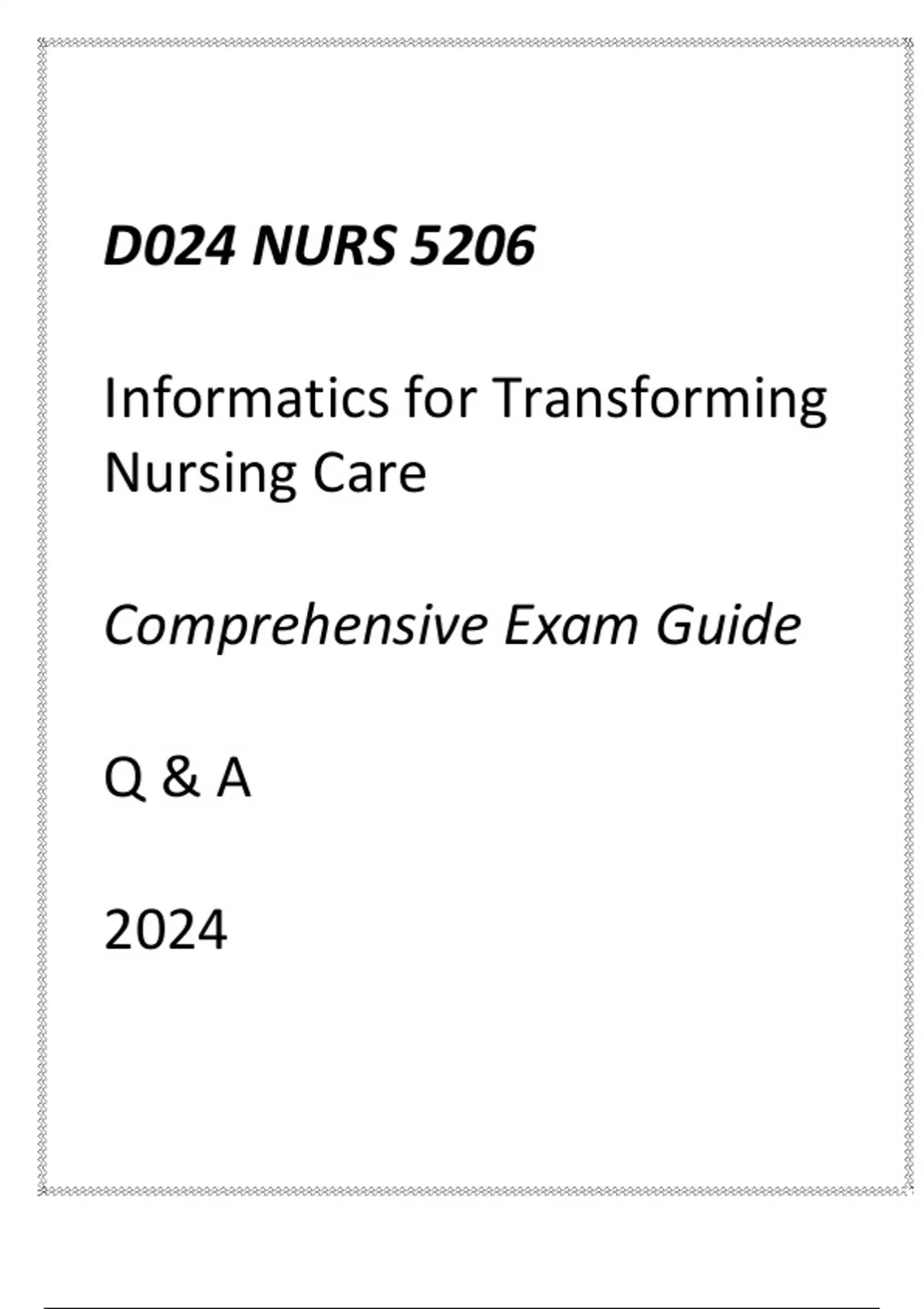 D024 NURS 5206

Informatics for Transforming Nursing Care

Comprehensive Exam Guide

Q & A

2024