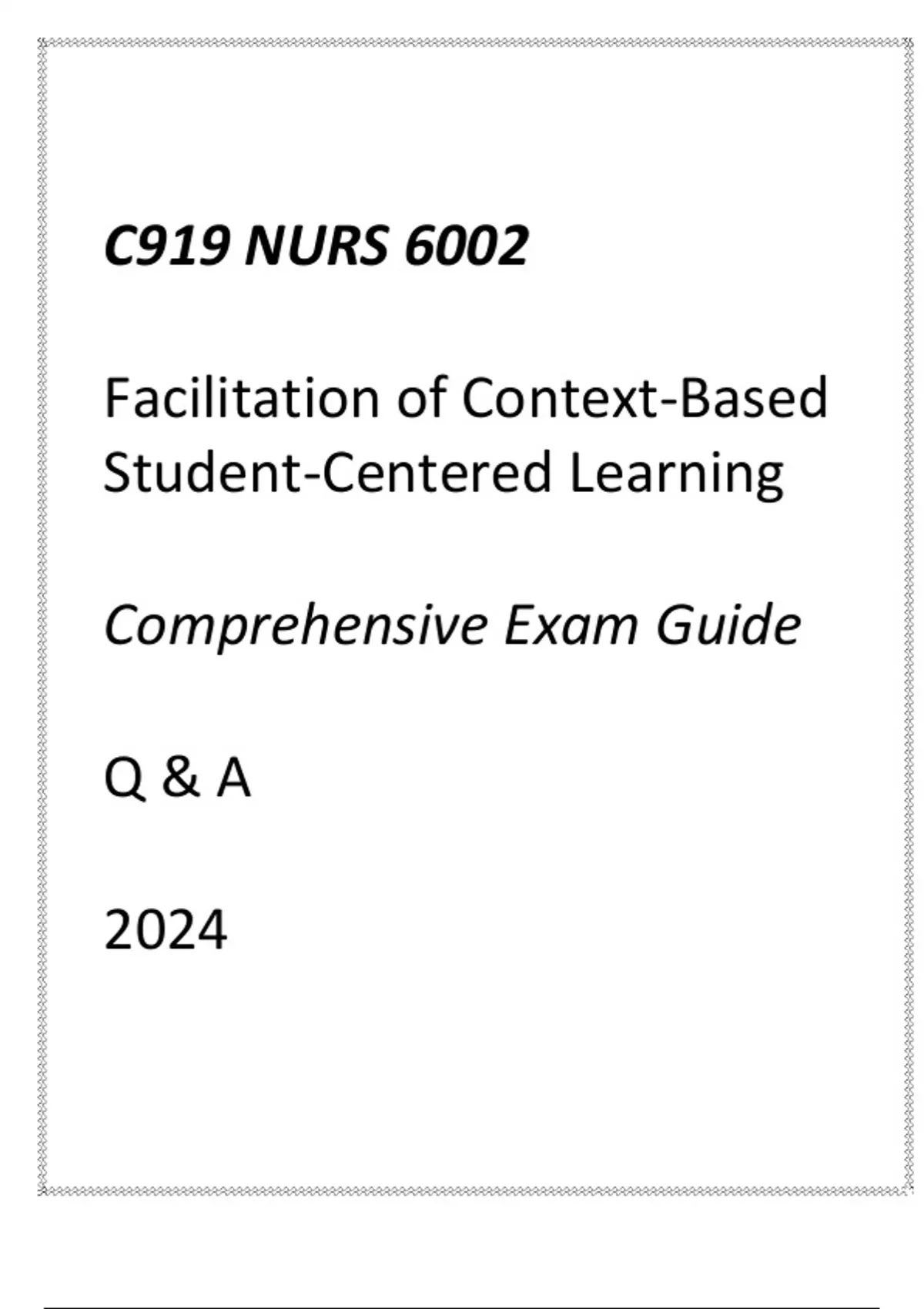 C919 NURS 6002

Facilitation of Context-Based Student-Centered Learning

Comprehensive Exam Guide

Q & A

2024