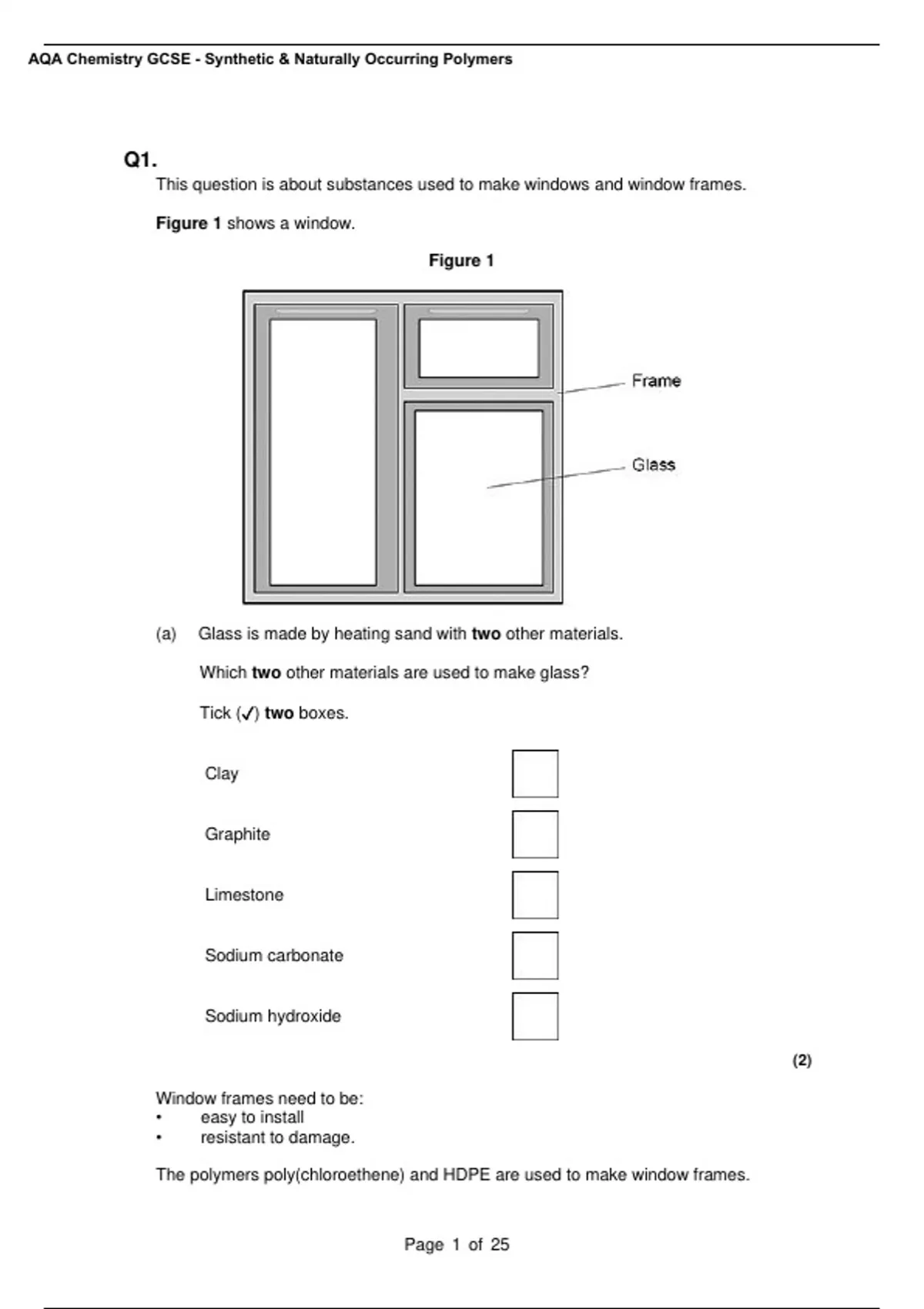 AQA Chemistry GCSE - Synthetic & Naturally Occurring Polymers

Q1.

This question is about substances used to make windows and window frames.

Figure 1 shows a window.

Figure 1

Frame

Glass

(a) Glass is made by heating sand with two other materials.

Which two other materials are used to make glass?

Tick (✓) two boxes.

Clay

Graphite

Limestone

Sodium carbonate

Sodium hydroxide

(2)

Window frames need to be:
• easy to install
• resistant to damage.

The polymers poly(chloroethene) and HDPE are used to make window frames.

Page 1 of 25