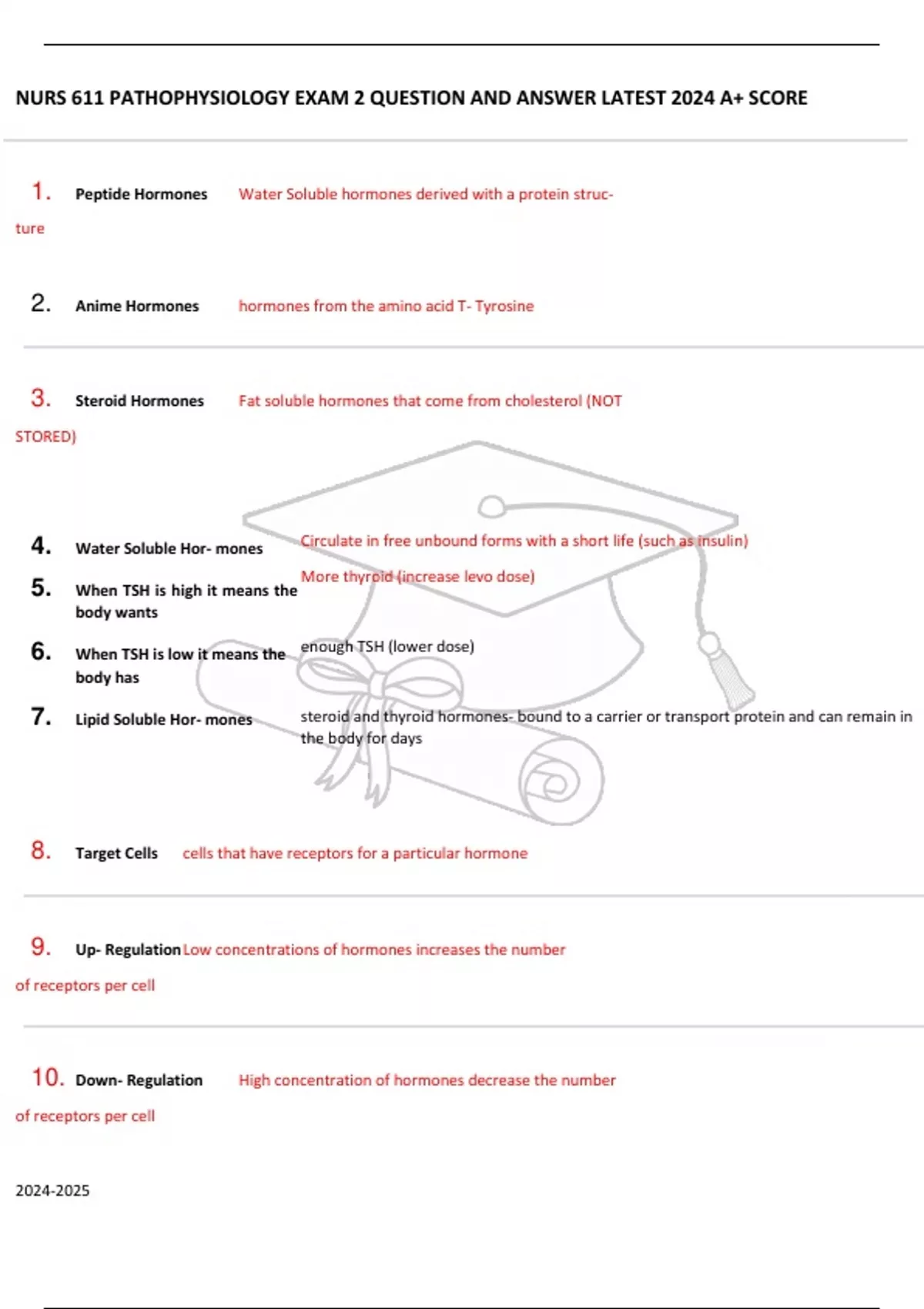 NURS 611 PATHOPHYSIOLOGY EXAM 2 QUESTION AND ANSWER LATEST 2024 A+ SCORE

1. Peptide Hormones Water Soluble hormones derived with a protein structure

2. Anime Hormones hormones from the amino acid T- Tyrosine

3. Steroid Hormones Fat soluble hormones that come from cholesterol (NOT STORED)

4. Water Soluble Hor- mones Circulate in free unbound forms with a short life (such as insulin)

5. When TSH is high it means the body wants More thyroid (increase levo dose)

6. When TSH is low it means the body has enough TSH (lower dose)

7. Lipid Soluble Hor- mones steroid and thyroid hormones- bound to a carrier or transport protein and can remain in the body for days

8. Target Cells cells that have receptors for a particular hormone

9. Up- Regulation Low concentrations of hormones increases the number of receptors per cell

10. Down- Regulation High concentration of hormones decrease the number of receptors per cell

2024-2025