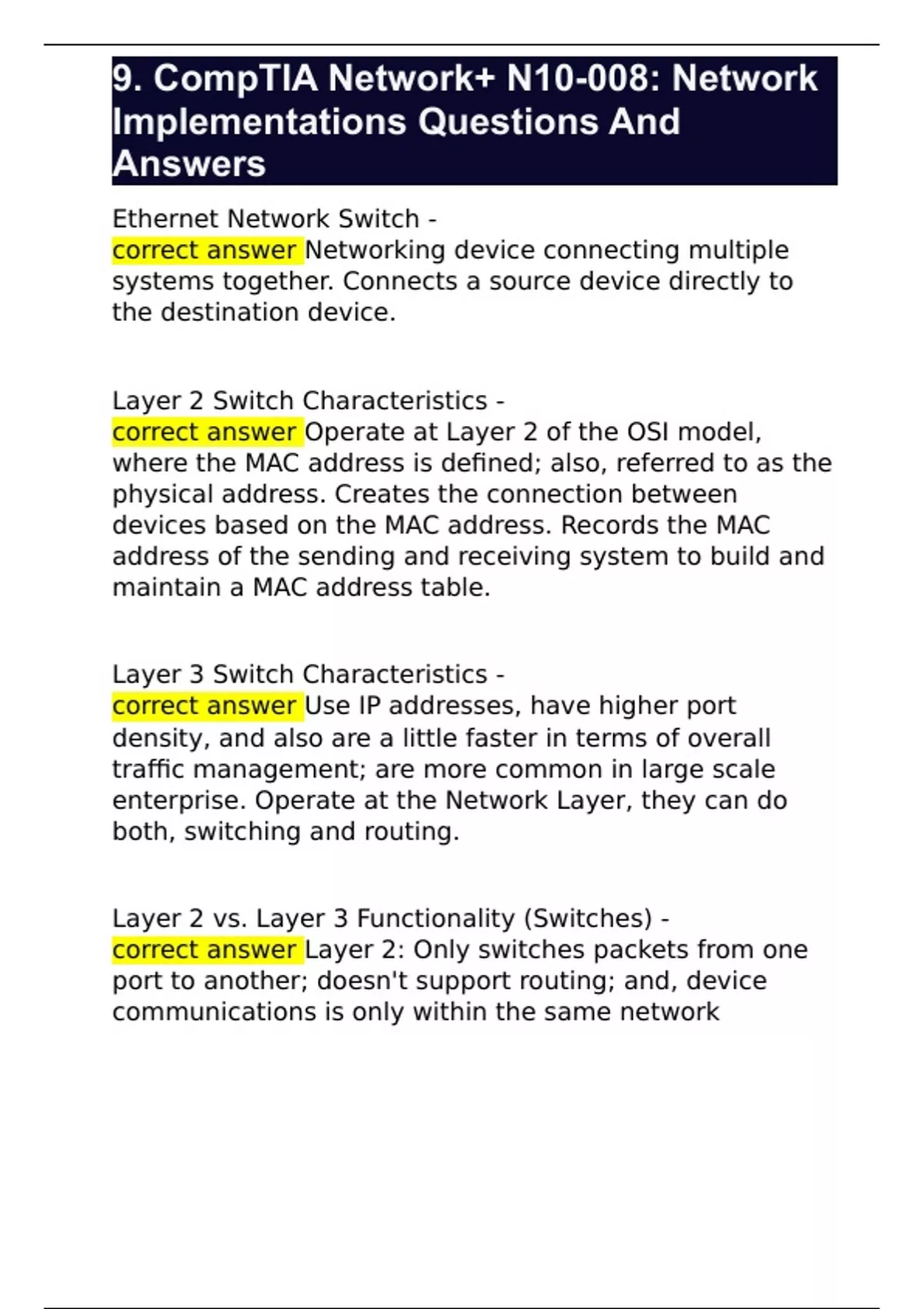 9. CompTIA Network+ N10-008: Network Implementations Questions And Answers

Ethernet Network Switch - correct answer Networking device connecting multiple systems together. Connects a source device directly to the destination device.

Layer 2 Switch Characteristics - correct answer Operate at Layer 2 of the OSI model, where the MAC address is defined; also, referred to as the physical address. Creates the connection between devices based on the MAC address. Records the MAC address of the sending and receiving system to build and maintain a MAC address table.

Layer 3 Switch Characteristics - correct answer Use IP addresses, have higher port density, and also are a little faster in terms of overall traffic management; are more common in large scale enterprise. Operate at the Network Layer, they can do both, switching and routing.

Layer 2 vs. Layer 3 Functionality (Switches) - correct answer Layer 2: Only switches packets from one port to another; doesn't support routing; and, device communications is only within the same network