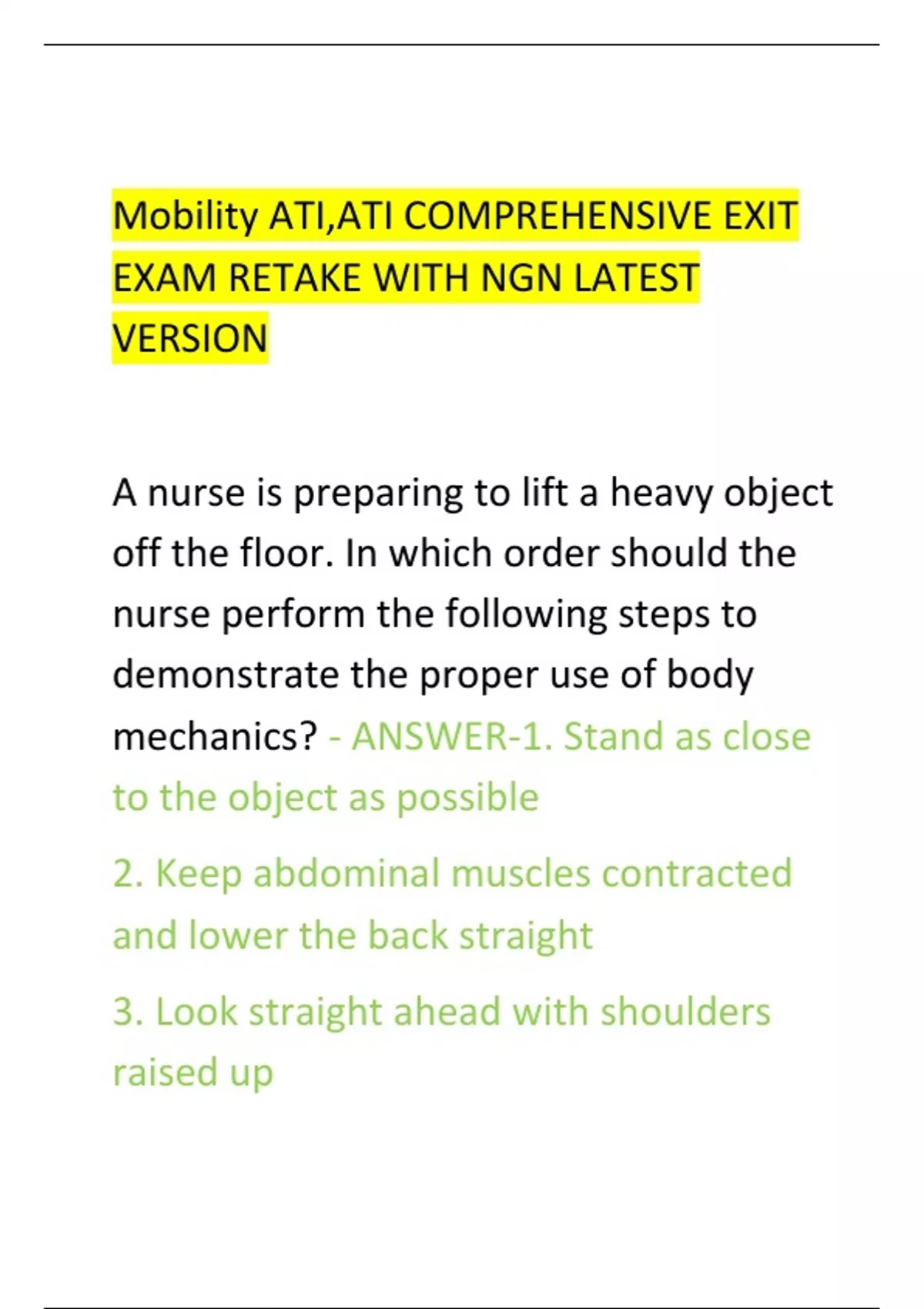 Mobility ATI,ATI COMPREHENSIVE EXIT EXAM RETAKE WITH NGN LATEST VERSION

A nurse is preparing to lift a heavy object off the floor. In which order should the nurse perform the following steps to demonstrate the proper use of body mechanics? - ANSWER-1. Stand as close to the object as possible

2. Keep abdominal muscles contracted and lower the back straight

3. Look straight ahead with shoulders raised up