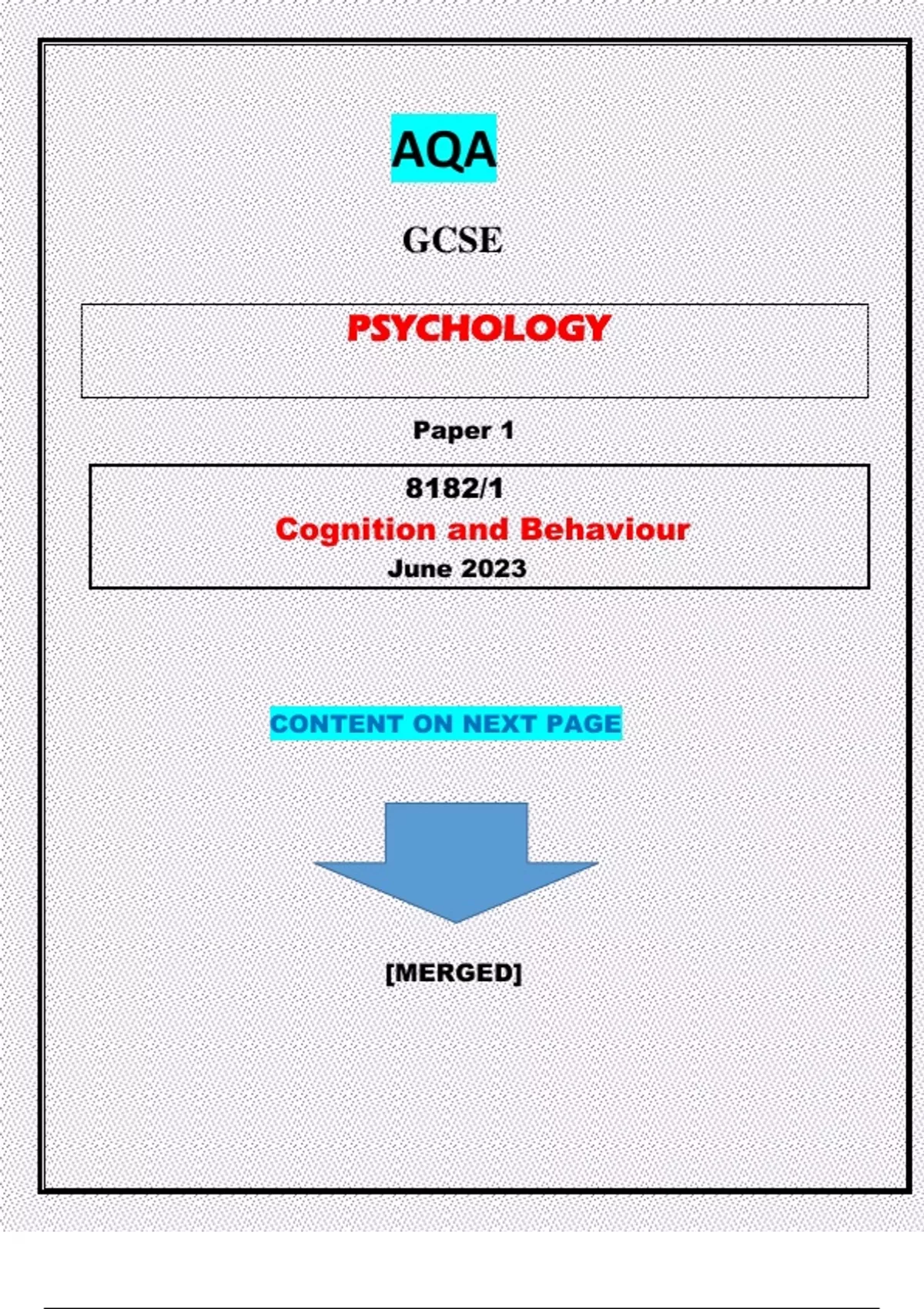 AQA

GCSE

PSYCHOLOGY

Paper 1

8182/1

Cognition and Behaviour

June 2023

CONTENT ON NEXT PAGE

[MERGED]