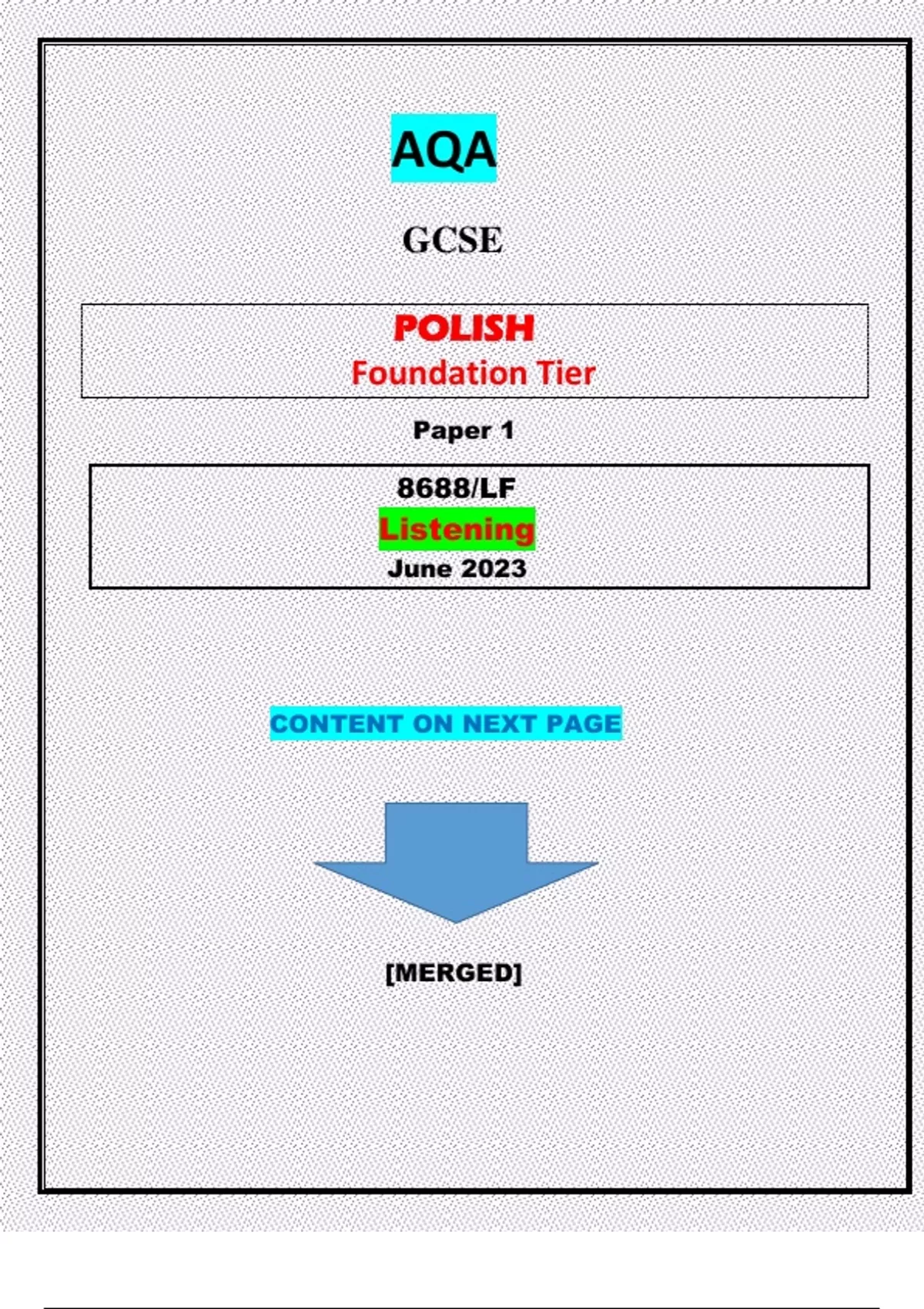 AQA

GCSE

POLISH
Foundation Tier

Paper 1

8688/LF
Listening
June 2023

CONTENT ON NEXT PAGE

[MERGED]