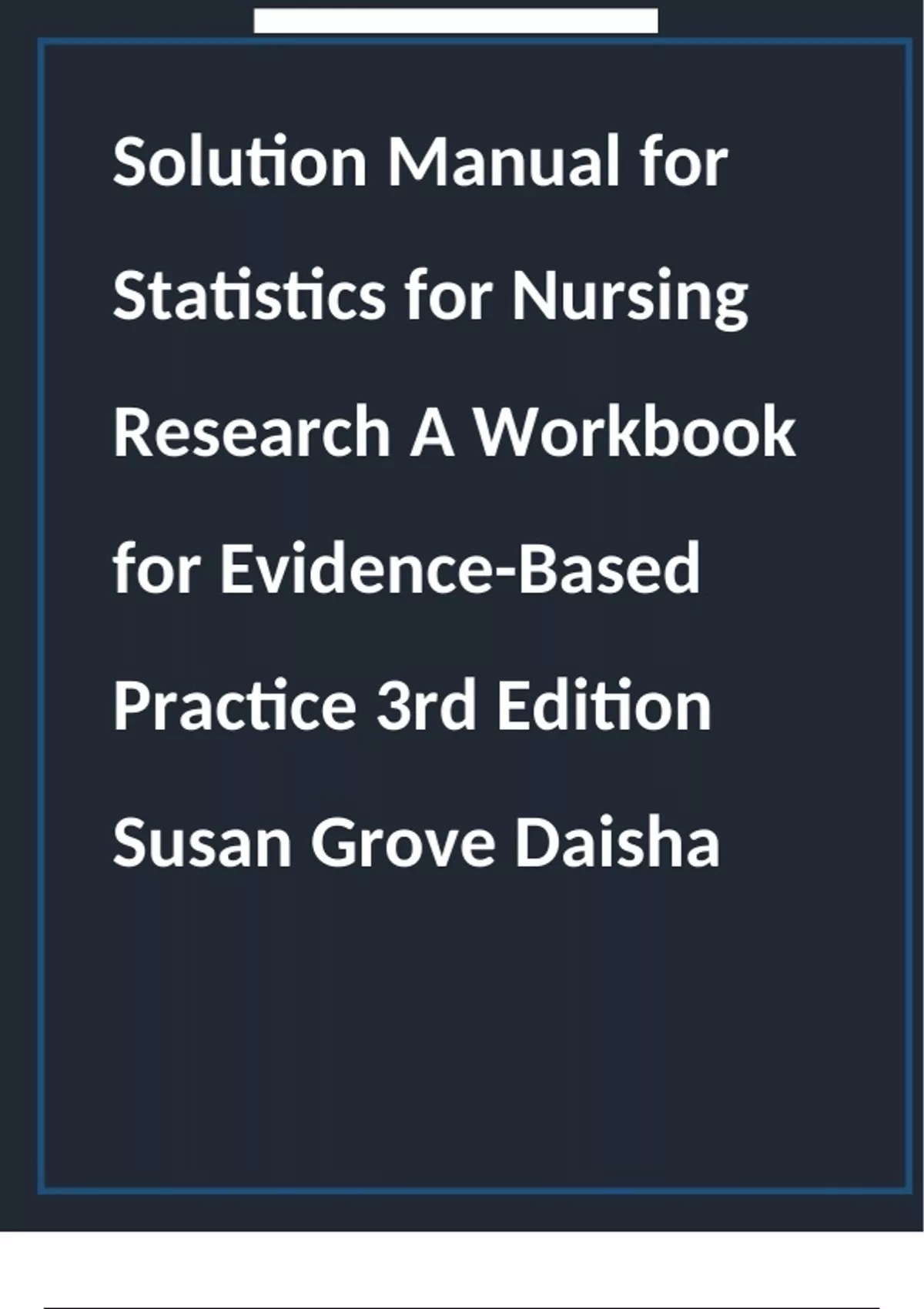 Solution Manual for Statistics for Nursing Research A Workbook for Evidence-Based Practice 3rd Edition Susan Grove Daisha