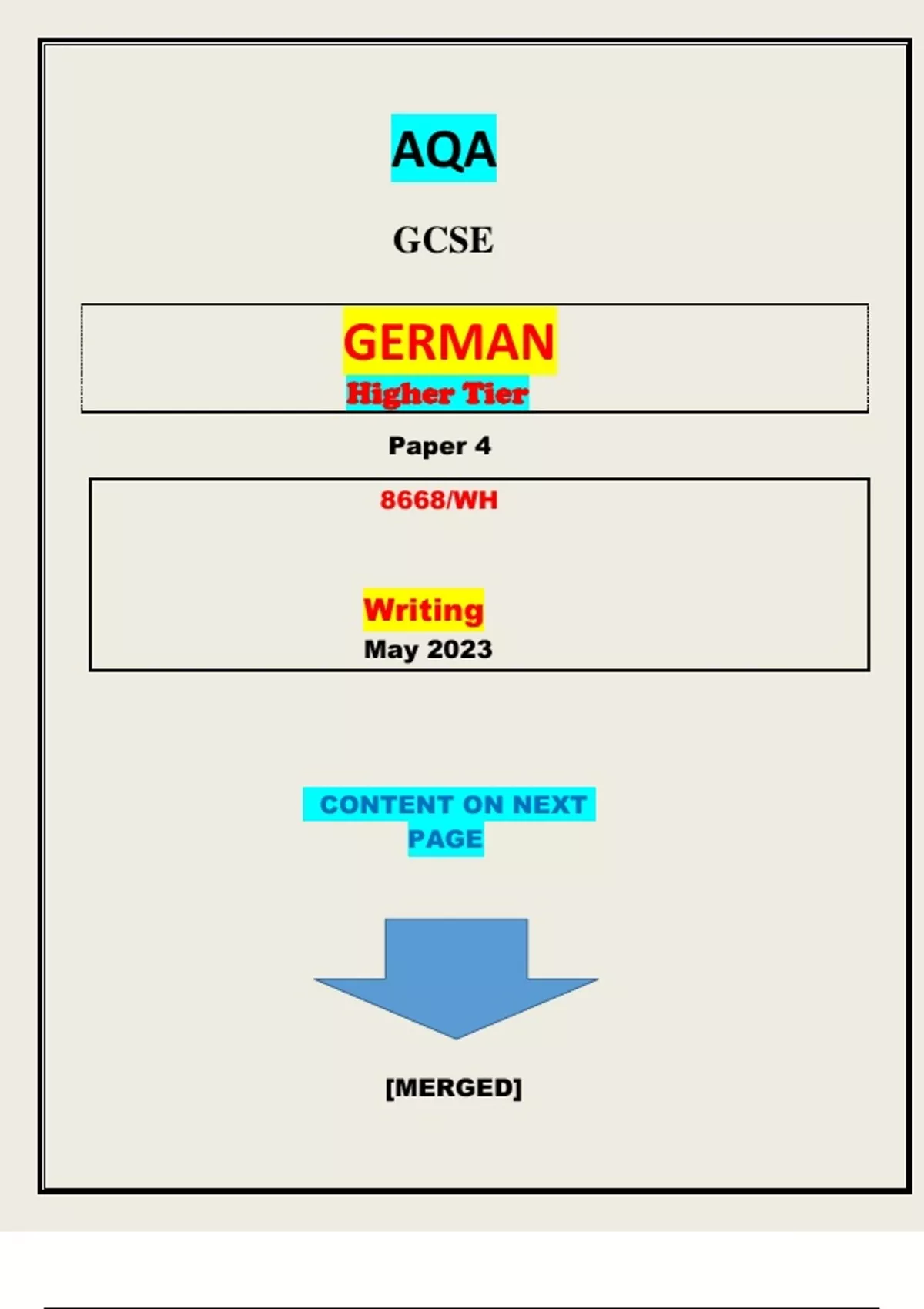 AQA

GCSE

GERMAN
Higher Tier

Paper 4

8668/WH

Writing
May 2023

CONTENT ON NEXT PAGE

[MERGED]