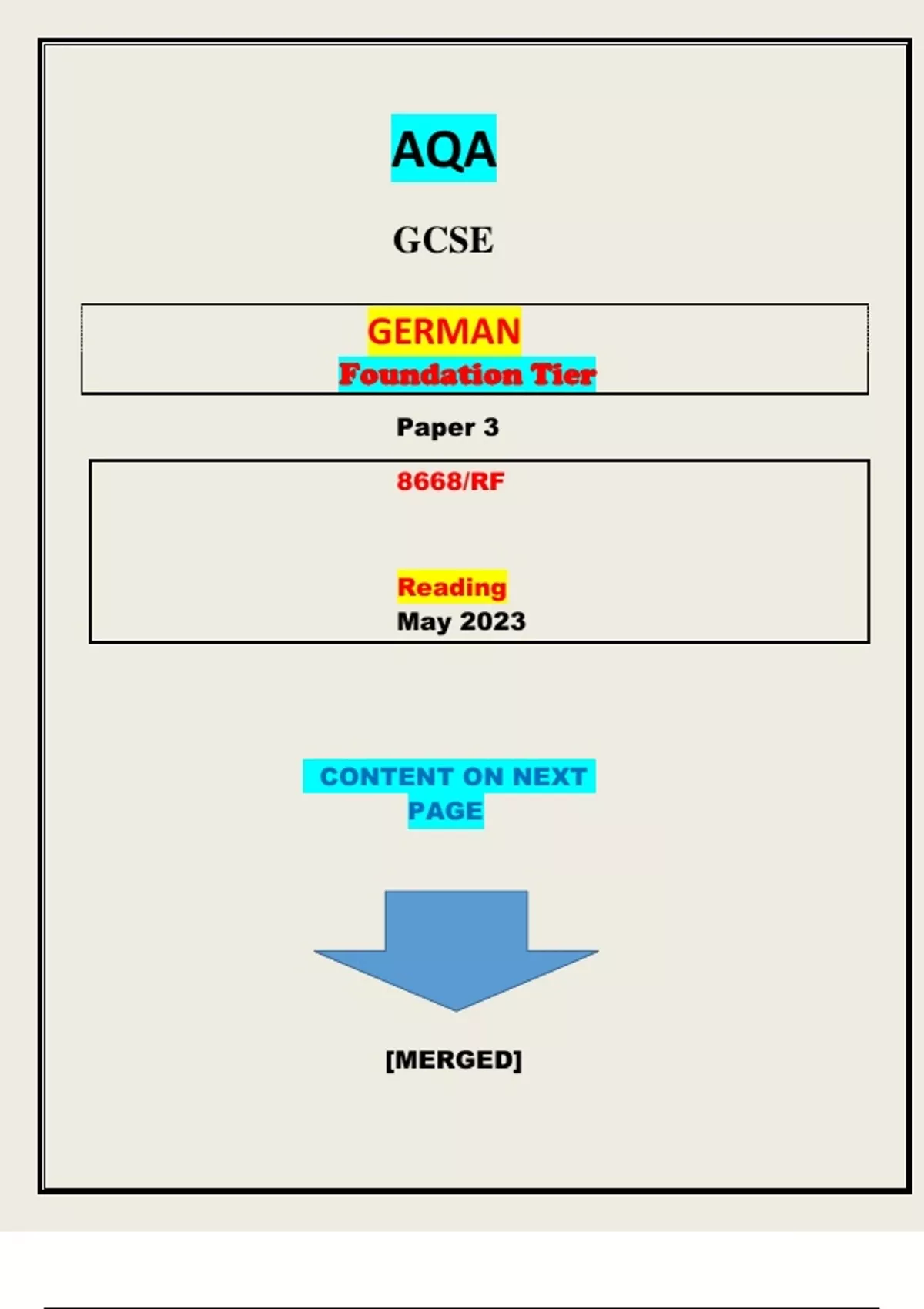 AQA

GCSE

GERMAN
Foundation Tier

Paper 3

8668/RF

Reading
May 2023

CONTENT ON NEXT PAGE

[MERGED]