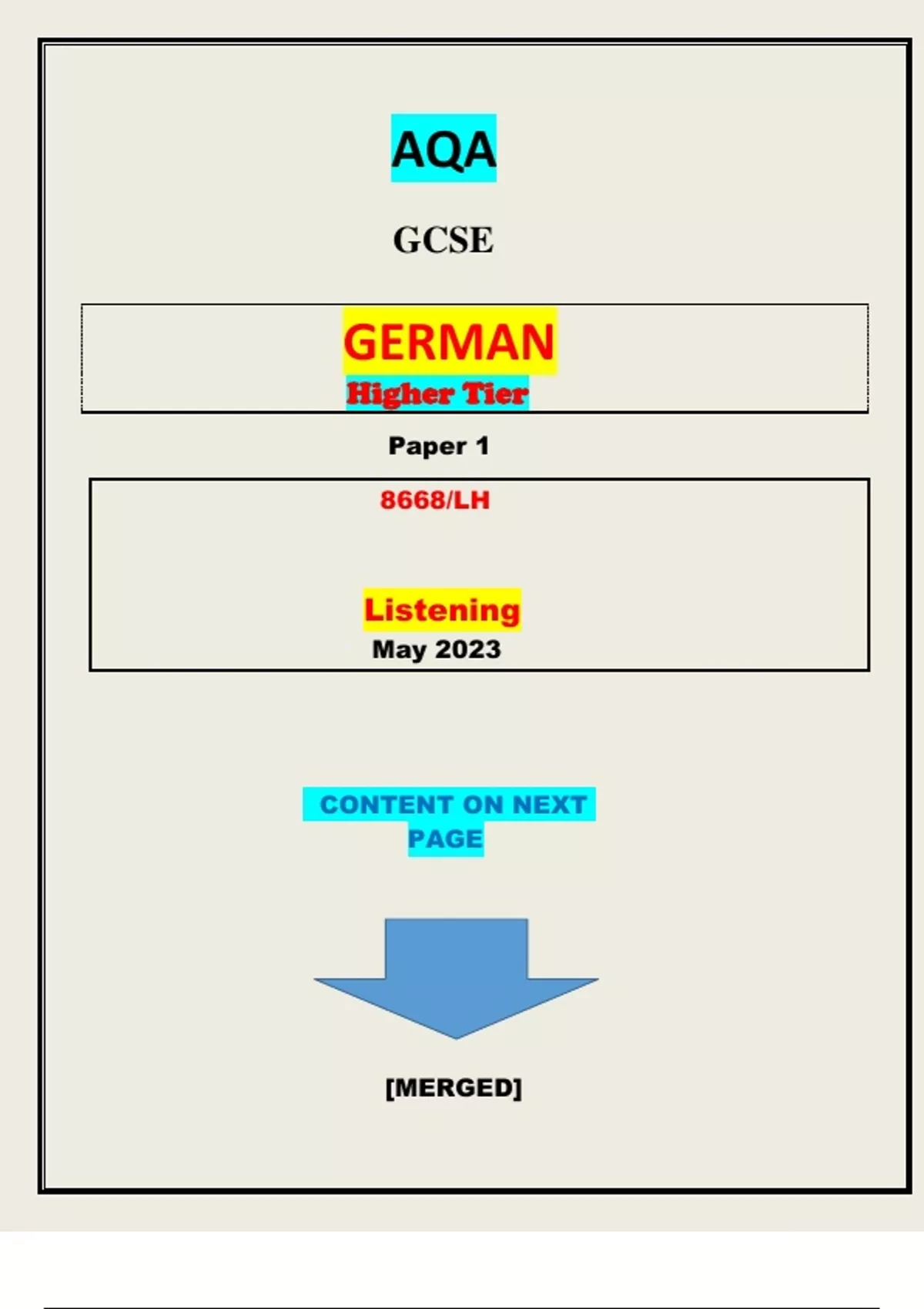 AQA

GCSE

GERMAN

Higher Tier

Paper 1

8668/LH

Listening

May 2023

CONTENT ON NEXT PAGE

[MERGED]