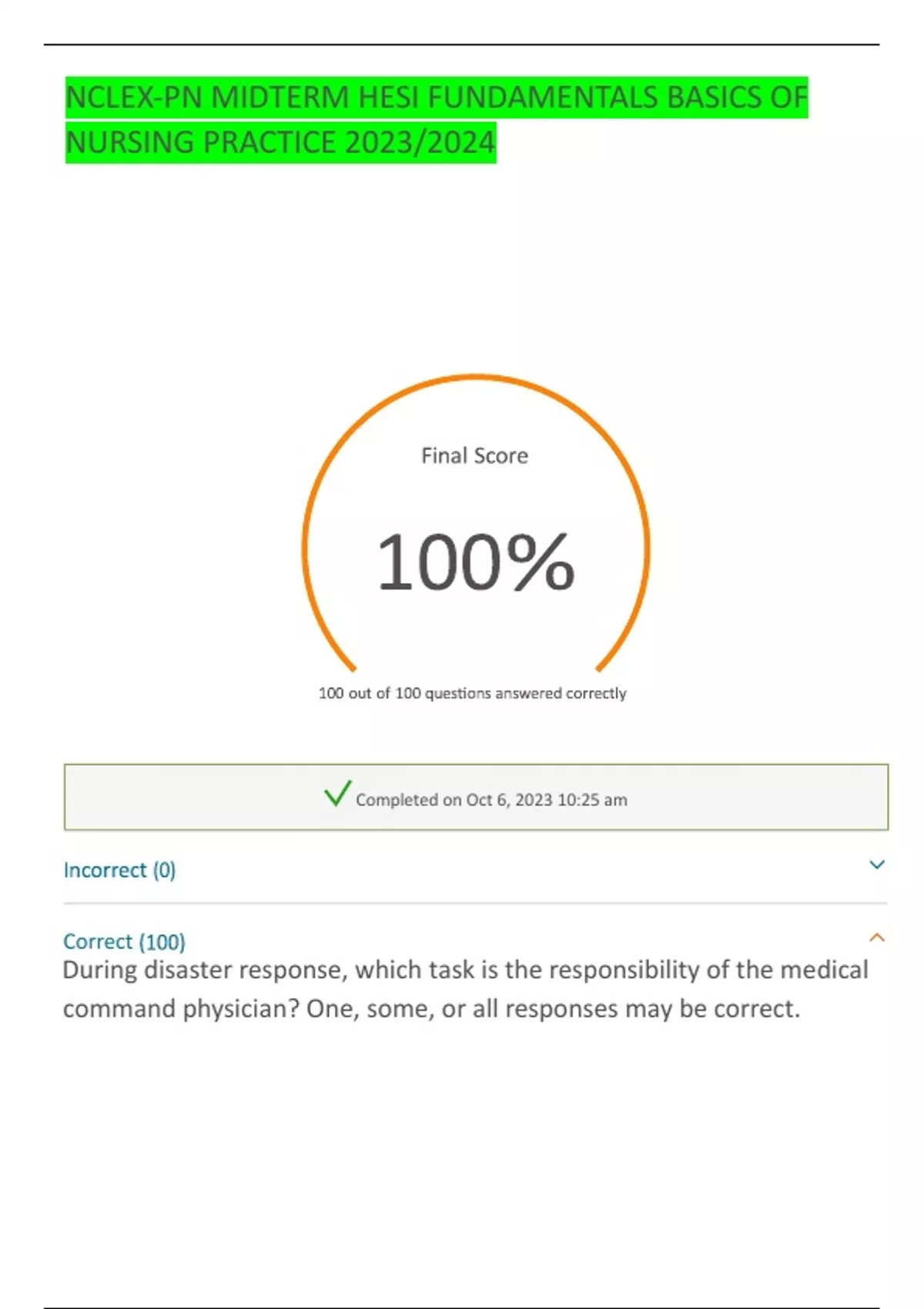 NCLEX-PN MIDTERM HESI FUNDAMENTALS BASICS OF NURSING PRACTICE 2023/2024

Final Score

100%

100 out of 100 questions answered correctly

Completed on Oct 6, 2023 10:25 am

Incorrect (0)

Correct (100)

During disaster response, which task is the responsibility of the medical command physician? One, some, or all responses may be correct.