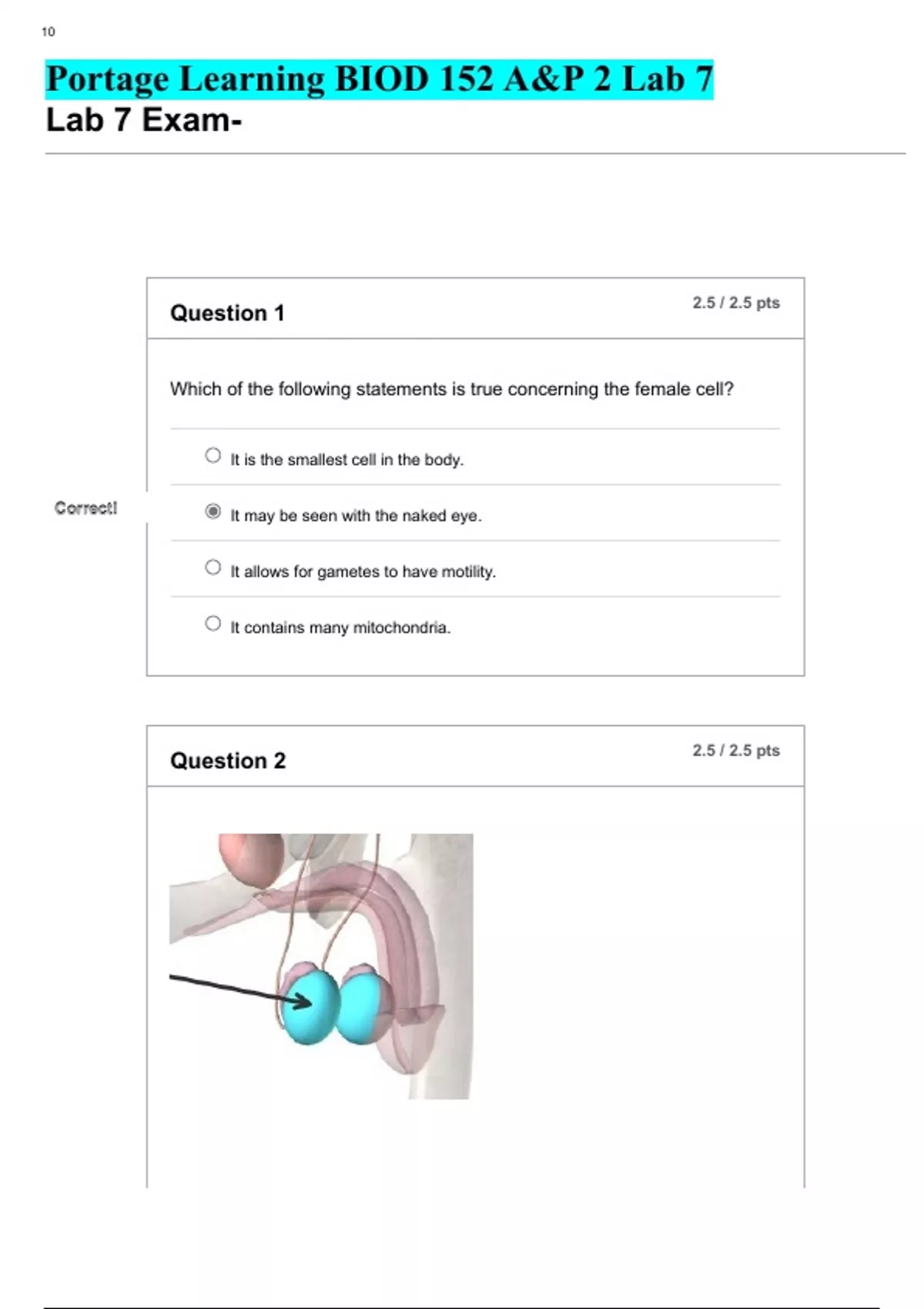 10

Portage Learning BIOD 152 A&P 2 Lab 7

Lab 7 Exam-

Question 1

2.5 / 2.5 pts

Which of the following statements is true concerning the female cell?

It is the smallest cell in the body.

Correct!

It may be seen with the naked eye.

It allows for gametes to have motility.

It contains many mitochondria.

Question 2

2.5 / 2.5 pts