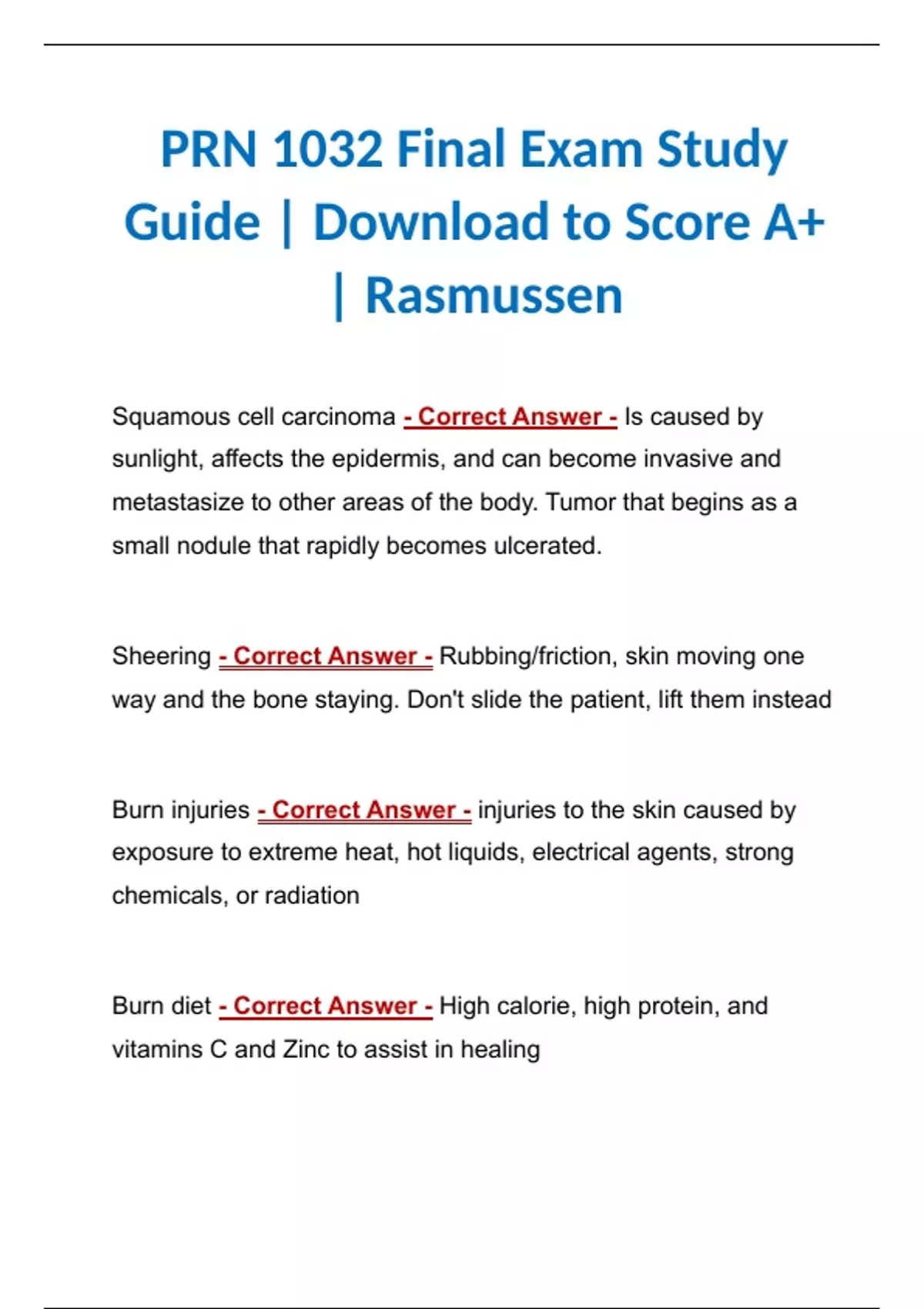 PRN 1032 Final Exam Study Guide | Download to Score A+ | Rasmussen

Squamous cell carcinoma - Correct Answer - Is caused by sunlight, affects the epidermis, and can become invasive and metastasize to other areas of the body. Tumor that begins as a small nodule that rapidly becomes ulcerated.

Sheering - Correct Answer - Rubbing/friction, skin moving one way and the bone staying. Don't slide the patient, lift them instead

Burn injuries - Correct Answer - injuries to the skin caused by exposure to extreme heat, hot liquids, electrical agents, strong chemicals, or radiation

Burn diet - Correct Answer - High calorie, high protein, and vitamins C and Zinc to assist in healing