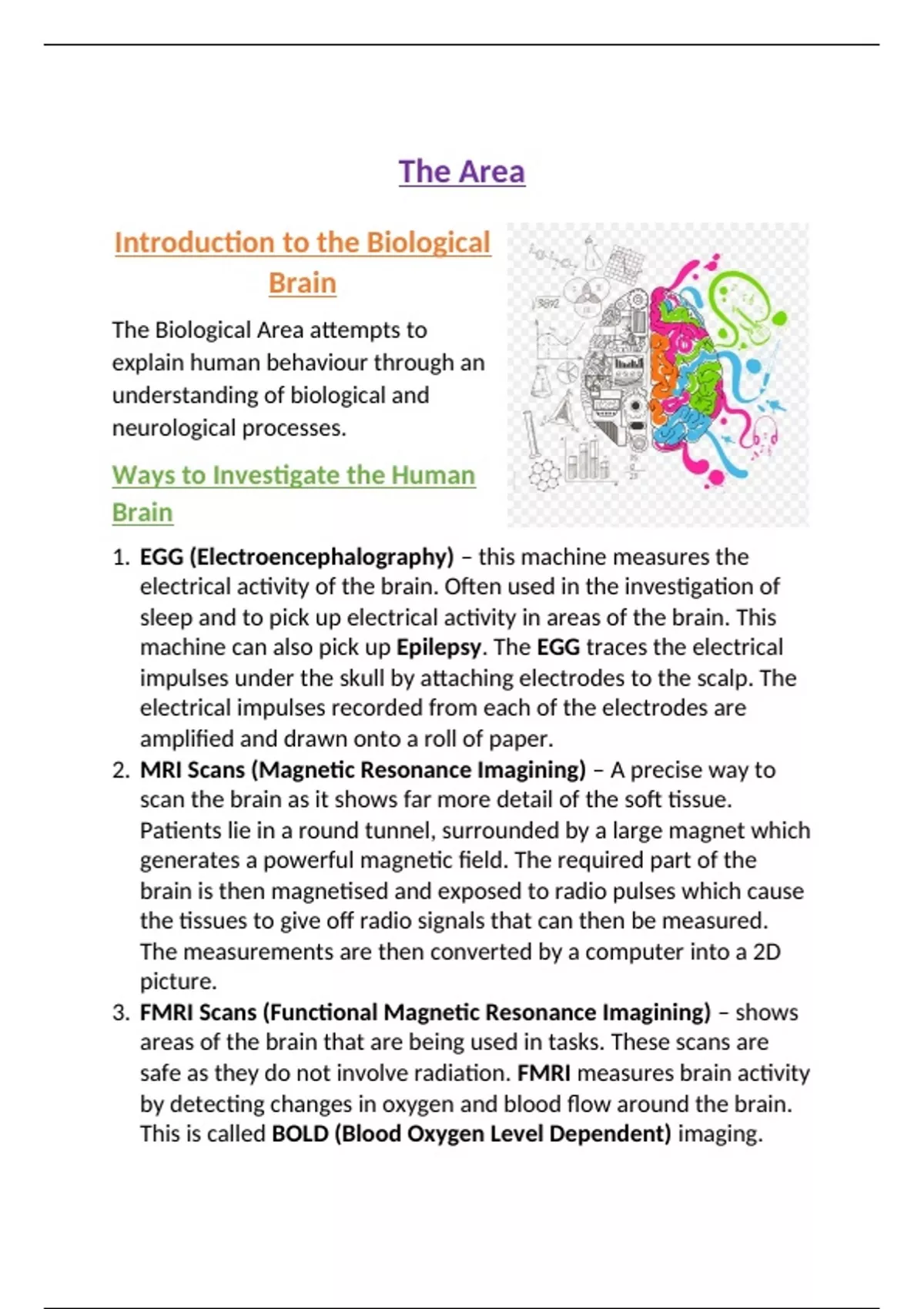 The Area

Introduction to the Biological Brain

The Biological Area attempts to explain human behaviour through an understanding of biological and neurological processes.

Ways to Investigate the Human Brain

1. EGG (Electroencephalography) – this machine measures the electrical activity of the brain. Often used in the investigation of sleep and to pick up electrical activity in areas of the brain. This machine can also pick up Epilepsy. The EGG traces the electrical impulses under the skull by attaching electrodes to the scalp. The electrical impulses recorded from each of the electrodes are amplified and drawn onto a roll of paper.
2. MRI Scans (Magnetic Resonance Imagining) – A precise way to scan the brain as it shows far more detail of the soft tissue. Patients lie in a round tunnel, surrounded by a large magnet which generates a powerful magnetic field. The required part of the brain is then magnetised and exposed to radio pulses which cause the tissues to give off radio signals that can then be measured. The measurements are then converted by a computer into a 2D picture.
3. FMRI Scans (Functional Magnetic Resonance Imagining) – shows areas of the brain that are being used in tasks. These scans are safe as they do not involve radiation. FMRI measures brain activity by detecting changes in oxygen and blood flow around the brain. This is called BOLD (Blood Oxygen Level Dependent) imaging.