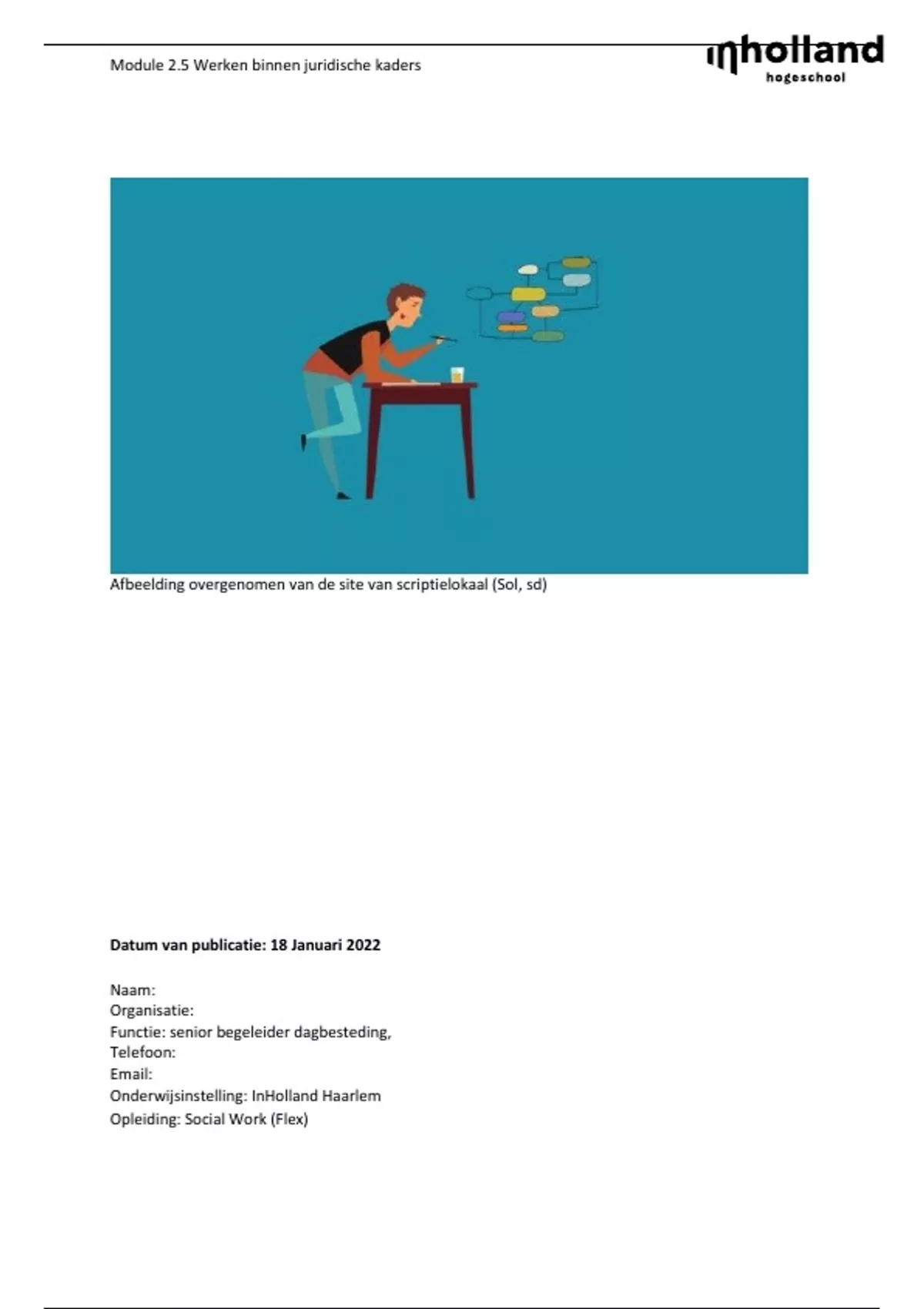 Module 2.5 Werken binnen juridische kaders

inholland hogeschool

Afbeelding overgenomen van de site van scriptielokaal (Sol, sd)

**Datum van publicatie: 18 Januari 2022**

Naam:
Organisatie:
Functie: senior begeleider dagbesteding,
Telefoon:
Email:
Onderwijsinstelling: InHolland Haarlem
Opleiding: Social Work (Flex)