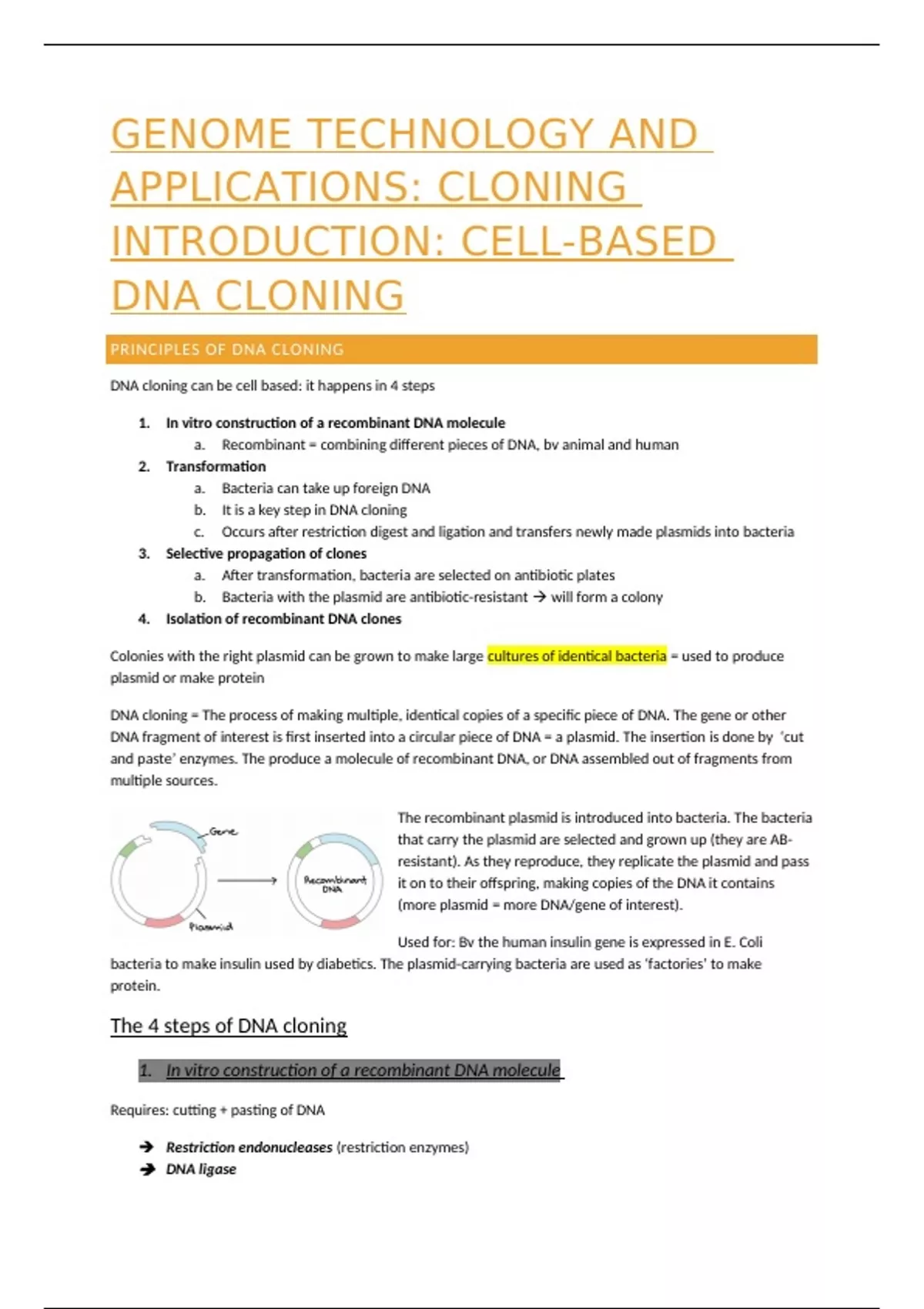 GENOME TECHNOLOGY AND APPLICATIONS: CLONING INTRODUCTION: CELL-BASED DNA CLONING

PRINCIPLES OF DNA CLONING

DNA cloning can be cell based: it happens in 4 steps

1. In vitro construction of a recombinant DNA molecule
 a. Recombinant = combining different pieces of DNA, bv animal and human
2. Transformation
 a. Bacteria can take up foreign DNA
 b. It is a key step in DNA cloning
 c. Occurs after restriction digest and ligation and transfers newly made plasmids into bacteria
3. Selective propagation of clones
 a. After transformation, bacteria are selected on antibiotic plates
 b. Bacteria with the plasmid are antibiotic-resistant → will form a colony
4. Isolation of recombinant DNA clones

Colonies with the right plasmid can be grown to make large cultures of identical bacteria = used to produce plasmid or make protein

DNA cloning = The process of making multiple, identical copies of a specific piece of DNA. The gene or other DNA fragment of interest is first inserted into a circular piece of DNA = a plasmid. The insertion is done by 'cut and paste' enzymes. The produce a molecule of recombinant DNA, or DNA assembled out of fragments from multiple sources.

Gene
Plasmid
Recombinant DNA

The recombinant plasmid is introduced into bacteria. The bacteria that carry the plasmid are selected and grown up (they are AB-resistant). As they reproduce, they replicate the plasmid and pass it on to their offspring, making copies of the DNA it contains (more plasmid = more DNA/gene of interest).

Used for: Bv the human insulin gene is expressed in E. Coli bacteria to make insulin used by diabetics. The plasmid-carrying bacteria are used as 'factories' to make protein.

The 4 steps of DNA cloning

1. In vitro construction of a recombinant DNA molecule

Requires: cutting + pasting of DNA

→ Restriction endonucleases (restriction enzymes)
→ DNA ligase