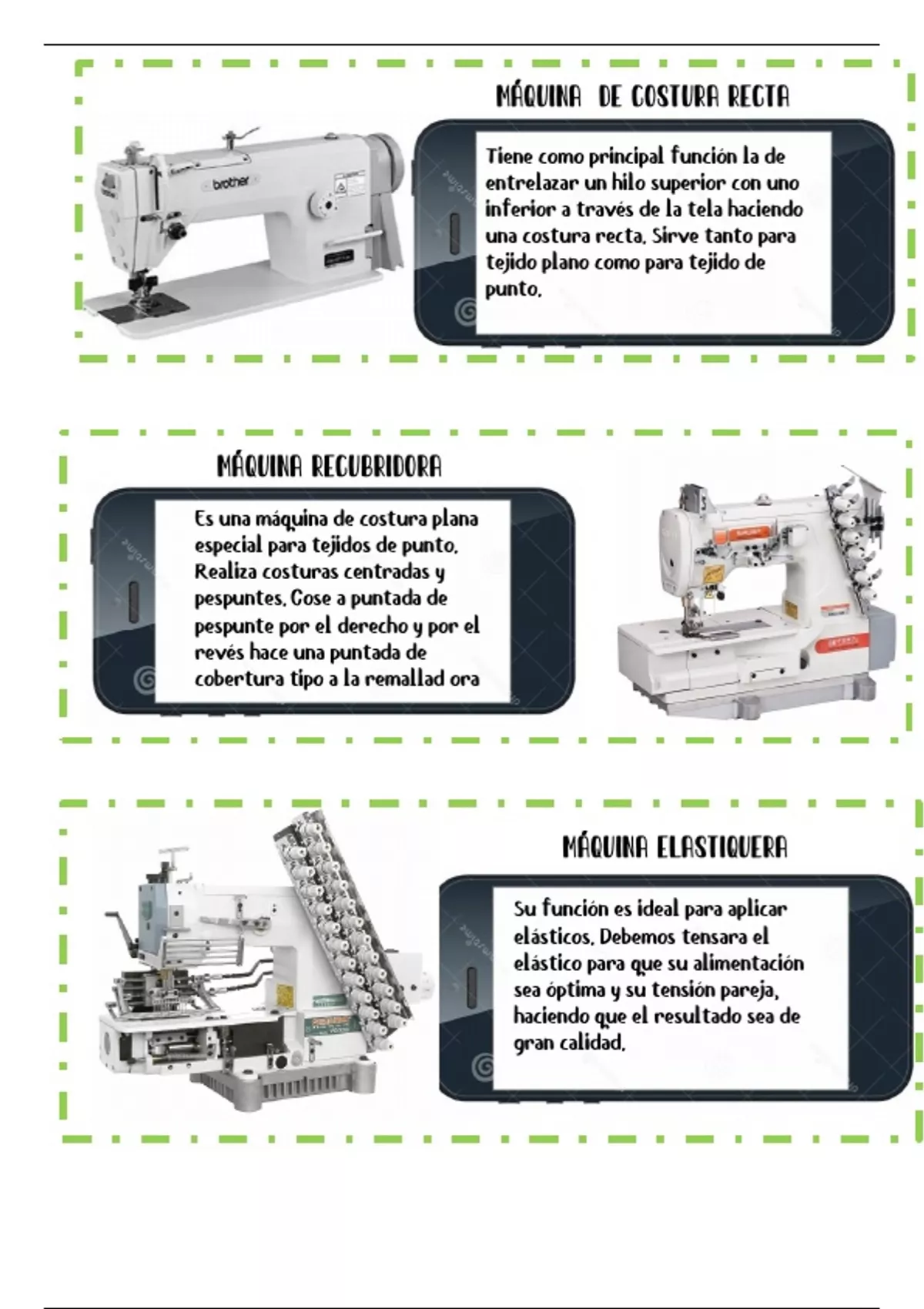 MÁQUINA DE COSTURA RECTA

brother

Tiene como principal función la de entrelazar un hilo superior con uno inferior a través de la tela haciendo una costura recta. Sirve tanto para tejido plano como para tejido de punto.

MÁQUINA RECUBRIDORA

Es una máquina de costura plana especial para tejidos de punto. Realiza costuras centradas y pespuntes. Cose a puntada de pespunte por el derecho y por el revés hace una puntada de cobertura tipo a la remallad ora

MÁQUINA ELASTIQUERA

Su función es ideal para aplicar elásticos. Debemos tensara el elástico para que su alimentación sea óptima y su tensión pareja, haciendo que el resultado sea de gran calidad.