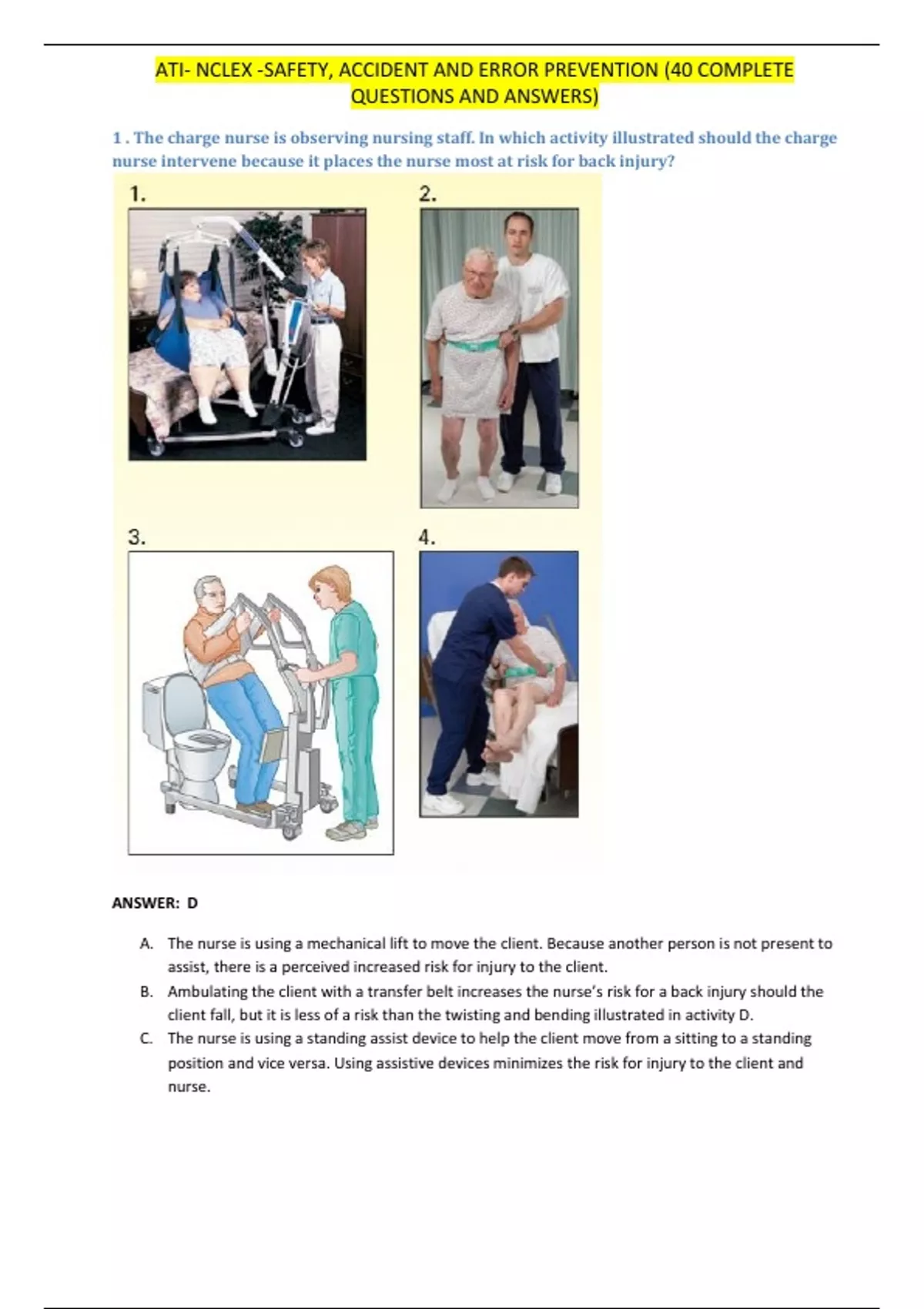 ATI- NCLEX -SAFETY, ACCIDENT AND ERROR PREVENTION (40 COMPLETE QUESTIONS AND ANSWERS)

1 . The charge nurse is observing nursing staff. In which activity illustrated should the charge nurse intervene because it places the nurse most at risk for back injury?

1.

2.

3.

4.

ANSWER: D

A. The nurse is using a mechanical lift to move the client. Because another person is not present to assist, there is a perceived increased risk for injury to the client.
B. Ambulating the client with a transfer belt increases the nurse's risk for a back injury should the client fall, but it is less of a risk than the twisting and bending illustrated in activity D.
C. The nurse is using a standing assist device to help the client move from a sitting to a standing position and vice versa. Using assistive devices minimizes the risk for injury to the client and nurse.