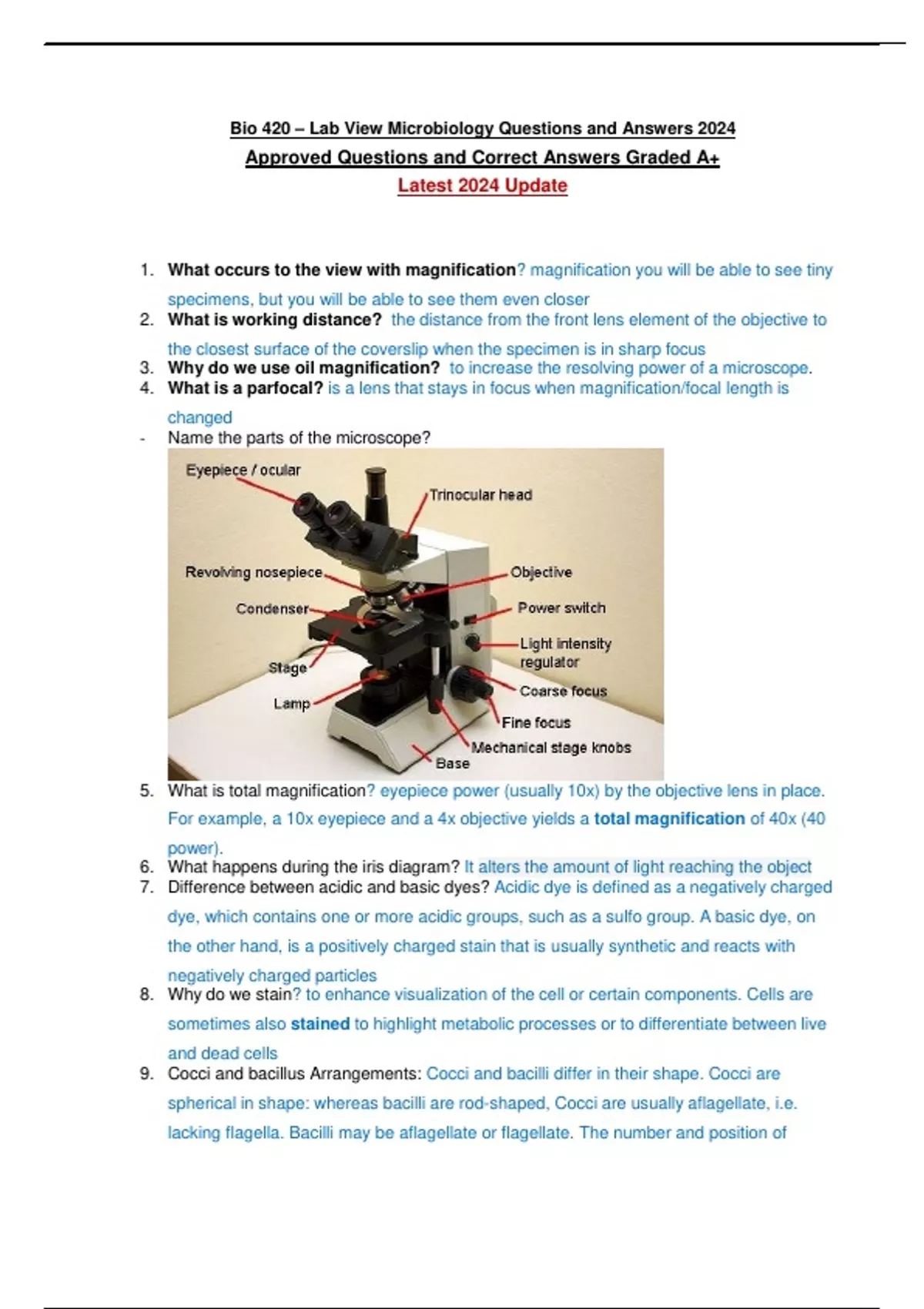 Bio 420 – Lab View Microbiology Questions and Answers 2024

Approved Questions and Correct Answers Graded A+

Latest 2024 Update

1. What occurs to the view with magnification? magnification you will be able to see tiny specimens, but you will be able to see them even closer
2. What is working distance? the distance from the front lens element of the objective to the closest surface of the coverslip when the specimen is in sharp focus
3. Why do we use oil magnification? to increase the resolving power of a microscope.
4. What is a parfocal? is a lens that stays in focus when magnification/focal length is changed

- Name the parts of the microscope?

Eyepiece / ocular
Trinocular head
Revolving nosepiece
Objective
Condenser
Power switch
Light intensity regulator
Stage
Coarse focus
Lamp
Fine focus
Mechanical stage knobs
Base

5. What is total magnification? eyepiece power (usually 10x) by the objective lens in place. For example, a 10x eyepiece and a 4x objective yields a total magnification of 40x (40 power).
6. What happens during the iris diagram? It alters the amount of light reaching the object
7. Difference between acidic and basic dyes? Acidic dye is defined as a negatively charged dye, which contains one or more acidic groups, such as a sulfo group. A basic dye, on the other hand, is a positively charged stain that is usually synthetic and reacts with negatively charged particles
8. Why do we stain? to enhance visualization of the cell or certain components. Cells are sometimes also stained to highlight metabolic processes or to differentiate between live and dead cells
9. Cocci and bacillus Arrangements: Cocci and bacilli differ in their shape. Cocci are spherical in shape: whereas bacilli are rod-shaped, Cocci are usually aflagellate, i.e. lacking flagella. Bacilli may be aflagellate or flagellate. The number and position of