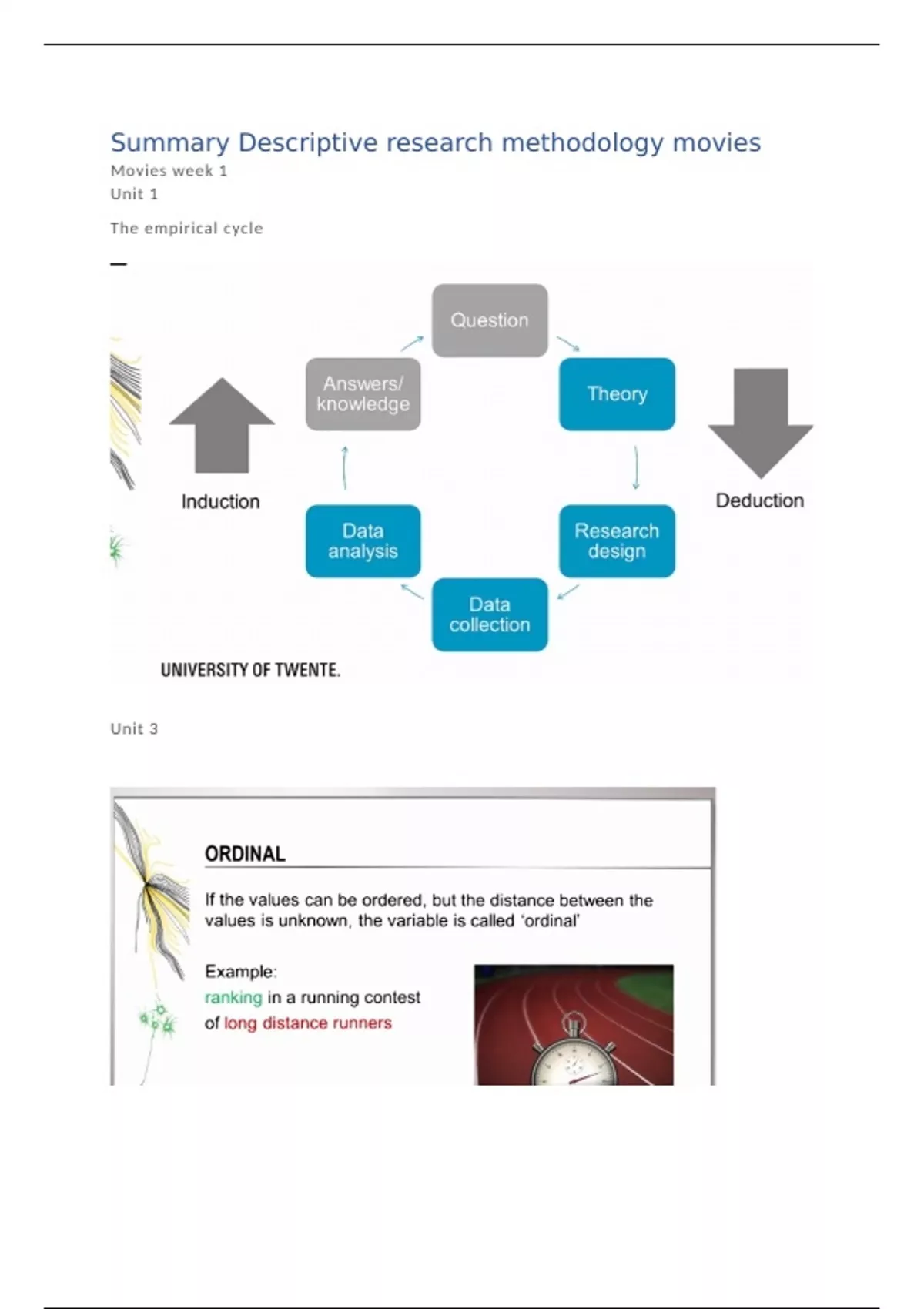 Summary Descriptive research methodology movies

Movies week 1

Unit 1

The empirical cycle

Question

Theory

Research design

Data collection

Data analysis

Answers/ knowledge

Induction

Deduction

UNIVERSITY OF TWENTE.

Unit 3

ORDINAL

If the values can be ordered, but the distance between the values is unknown, the variable is called 'ordinal'

Example:
ranking in a running contest
of long distance runners