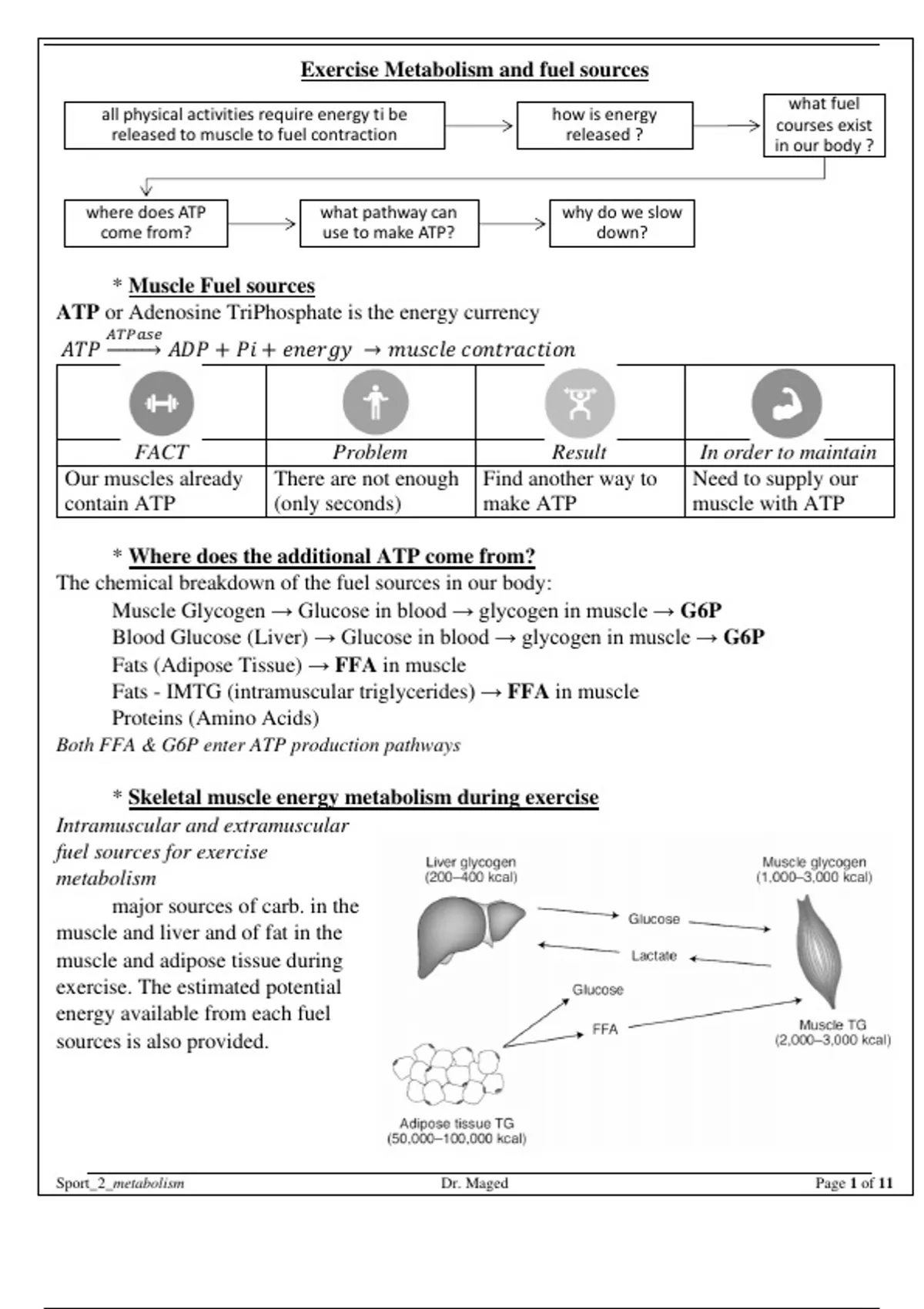 Exercise Metabolism and fuel sources

all physical activities require energy ti be released to muscle to fuel contraction

how is energy released ?

what fuel courses exist in our body ?

where does ATP come from?

what pathway can use to make ATP?

why do we slow down?

* Muscle Fuel sources

ATP or Adenosine TriPhosphate is the energy currency

$ATP \xrightarrow{ATPase} ADP + Pi + energy \rightarrow muscle\ contraction$

| FACT | Problem | Result | In order to maintain |
|---|---|---|---|
| Our muscles already contain ATP | There are not enough (only seconds) | Find another way to make ATP | Need to supply our muscle with ATP |

* Where does the additional ATP come from?

The chemical breakdown of the fuel sources in our body:

Muscle Glycogen → Glucose in blood → glycogen in muscle → G6P
Blood Glucose (Liver) → Glucose in blood → glycogen in muscle → G6P
Fats (Adipose Tissue) → FFA in muscle
Fats - IMTG (intramuscular triglycerides) → FFA in muscle
Proteins (Amino Acids)

Both FFA & G6P enter ATP production pathways

* Skeletal muscle energy metabolism during exercise

Intramuscular and extramuscular fuel sources for exercise metabolism

major sources of carb. in the muscle and liver and of fat in the muscle and adipose tissue during exercise. The estimated potential energy available from each fuel sources is also provided.

Liver glycogen (200–400 kcal)

Muscle glycogen (1,000–3,000 kcal)

Glucose

Lactate

Glucose

FFA

Muscle TG (2,000–3,000 kcal)

Adipose tissue TG (50,000–100,000 kcal)

Sport_2_metabolism Dr. Maged Page 1 of 11