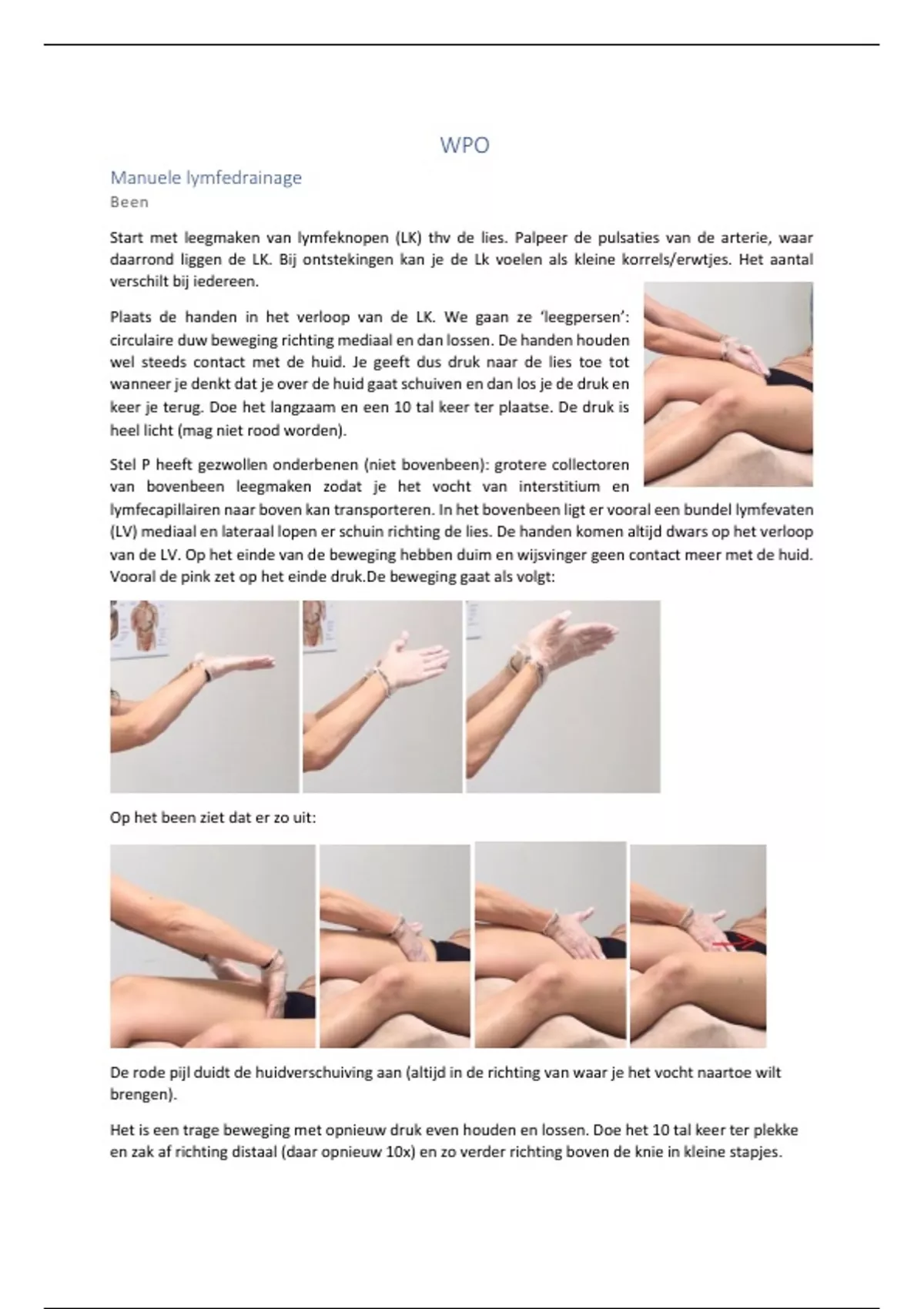 WPO

Manuele lymfedrainage

Been

Start met leegmaken van lymfeknopen (LK) thv de lies. Palpeer de pulsaties van de arterie, waar daarrond liggen de LK. Bij ontstekingen kan je de Lk voelen als kleine korrels/erwtjes. Het aantal verschilt bij iedereen.

Plaats de handen in het verloop van de LK. We gaan ze 'leegpersen': circulaire duw beweging richting mediaal en dan lossen. De handen houden wel steeds contact met de huid. Je geeft dus druk naar de lies toe tot wanneer je denkt dat je over de huid gaat schuiven en dan los je de druk en keer je terug. Doe het langzaam en een 10 tal keer ter plaatse. De druk is heel licht (mag niet rood worden).

Stel P heeft gezwollen onderbenen (niet bovenbeen): grotere collectoren van bovenbeen leegmaken zodat je het vocht van interstitium en lymfecapillairen naar boven kan transporteren. In het bovenbeen ligt er vooral een bundel lymfevaten (LV) mediaal en lateraal lopen er schuin richting de lies. De handen komen altijd dwars op het verloop van de LV. Op het einde van de beweging hebben duim en wijsvinger geen contact meer met de huid. Vooral de pink zet op het einde druk.De beweging gaat als volgt:

Op het been ziet dat er zo uit:

De rode pijl duidt de huidverschuiving aan (altijd in de richting van waar je het vocht naartoe wilt brengen).

Het is een trage beweging met opnieuw druk even houden en lossen. Doe het 10 tal keer ter plekke en zak af richting distaal (daar opnieuw 10x) en zo verder richting boven de knie in kleine stapjes.