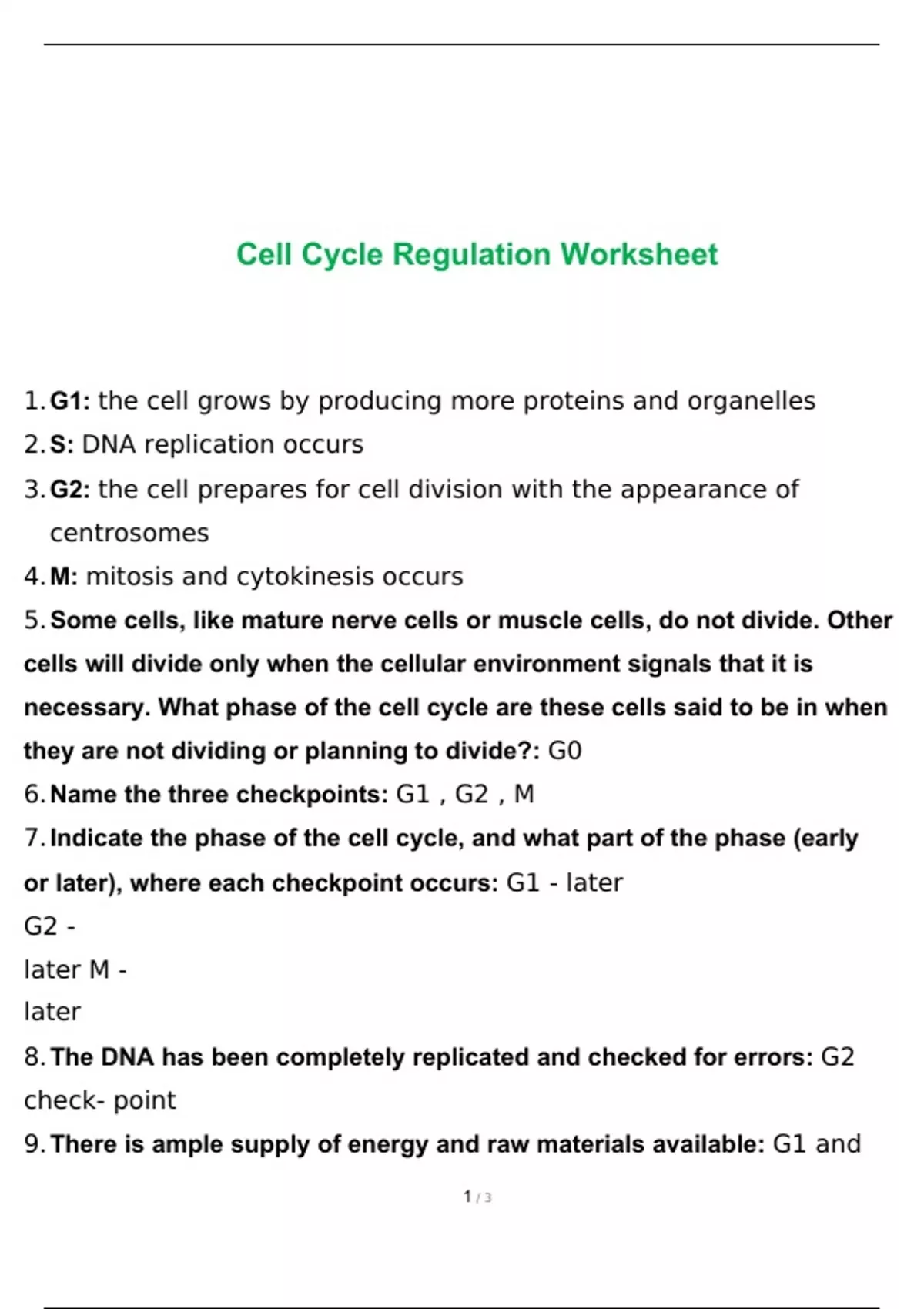 Cell Cycle Regulation Worksheet

1. G1: the cell grows by producing more proteins and organelles
2. S: DNA replication occurs
3. G2: the cell prepares for cell division with the appearance of centrosomes
4. M: mitosis and cytokinesis occurs
5. Some cells, like mature nerve cells or muscle cells, do not divide. Other cells will divide only when the cellular environment signals that it is necessary. What phase of the cell cycle are these cells said to be in when they are not dividing or planning to divide?: G0
6. Name the three checkpoints: G1 , G2 , M
7. Indicate the phase of the cell cycle, and what part of the phase (early or later), where each checkpoint occurs: G1 - later
G2 -
later M -
later
8. The DNA has been completely replicated and checked for errors: G2 check- point
9. There is ample supply of energy and raw materials available: G1 and

1 / 3