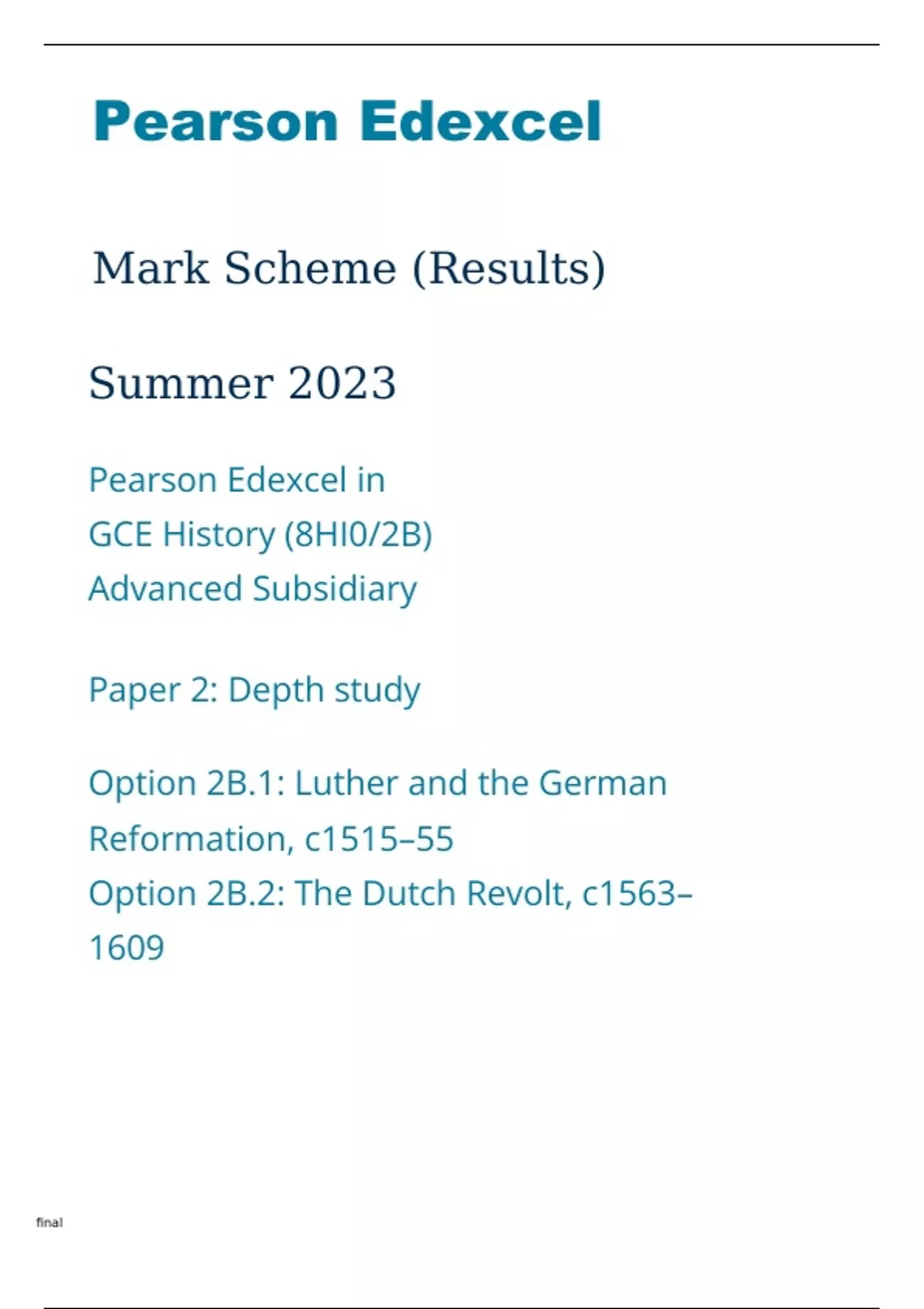 Pearson Edexcel

Mark Scheme (Results)

Summer 2023

Pearson Edexcel in
GCE History (8HI0/2B)
Advanced Subsidiary

Paper 2: Depth study

Option 2B.1: Luther and the German Reformation, c1515–55
Option 2B.2: The Dutch Revolt, c1563–1609

final