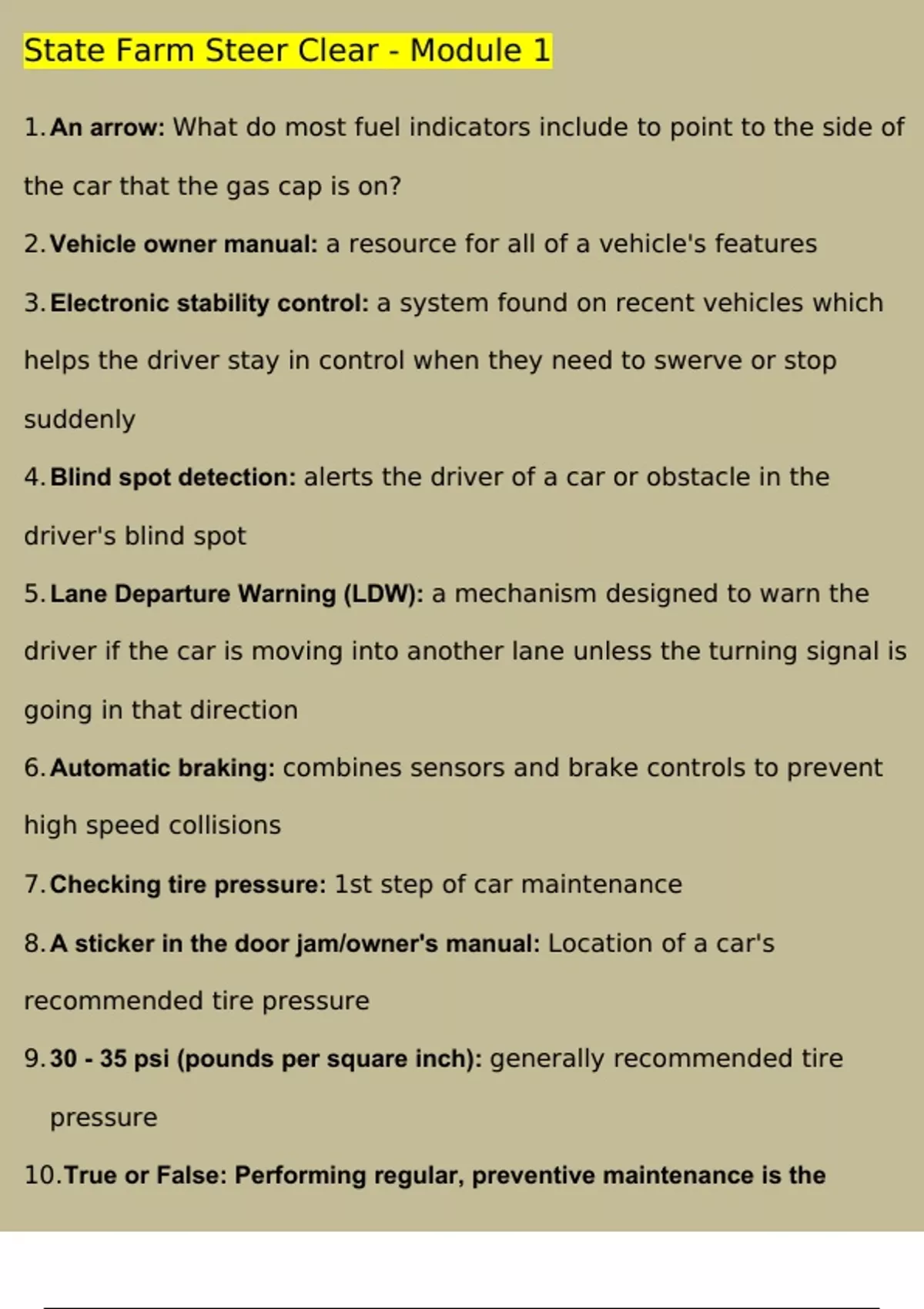 State Farm Steer Clear - Module 1

1. An arrow: What do most fuel indicators include to point to the side of the car that the gas cap is on?

2. Vehicle owner manual: a resource for all of a vehicle's features

3. Electronic stability control: a system found on recent vehicles which helps the driver stay in control when they need to swerve or stop suddenly

4. Blind spot detection: alerts the driver of a car or obstacle in the driver's blind spot

5. Lane Departure Warning (LDW): a mechanism designed to warn the driver if the car is moving into another lane unless the turning signal is going in that direction

6. Automatic braking: combines sensors and brake controls to prevent high speed collisions

7. Checking tire pressure: 1st step of car maintenance

8. A sticker in the door jam/owner's manual: Location of a car's recommended tire pressure

9. 30 - 35 psi (pounds per square inch): generally recommended tire pressure

10. True or False: Performing regular, preventive maintenance is the