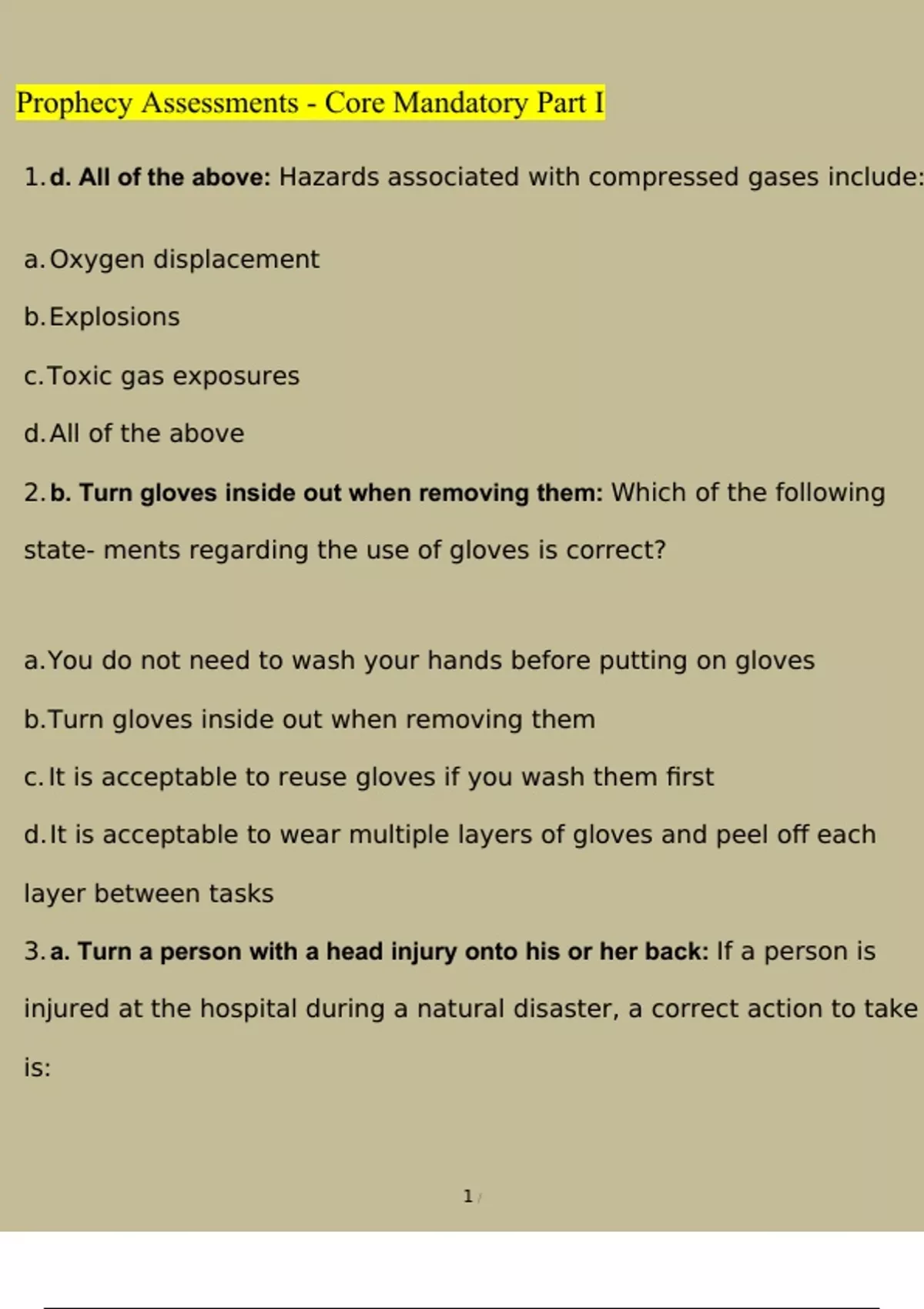 Prophecy Assessments - Core Mandatory Part I

1. d. All of the above: Hazards associated with compressed gases include:

a. Oxygen displacement

b. Explosions

c. Toxic gas exposures

d. All of the above

2. b. Turn gloves inside out when removing them: Which of the following state- ments regarding the use of gloves is correct?

a. You do not need to wash your hands before putting on gloves

b. Turn gloves inside out when removing them

c. It is acceptable to reuse gloves if you wash them first

d. It is acceptable to wear multiple layers of gloves and peel off each layer between tasks

3. a. Turn a person with a head injury onto his or her back: If a person is injured at the hospital during a natural disaster, a correct action to take is:

1 /