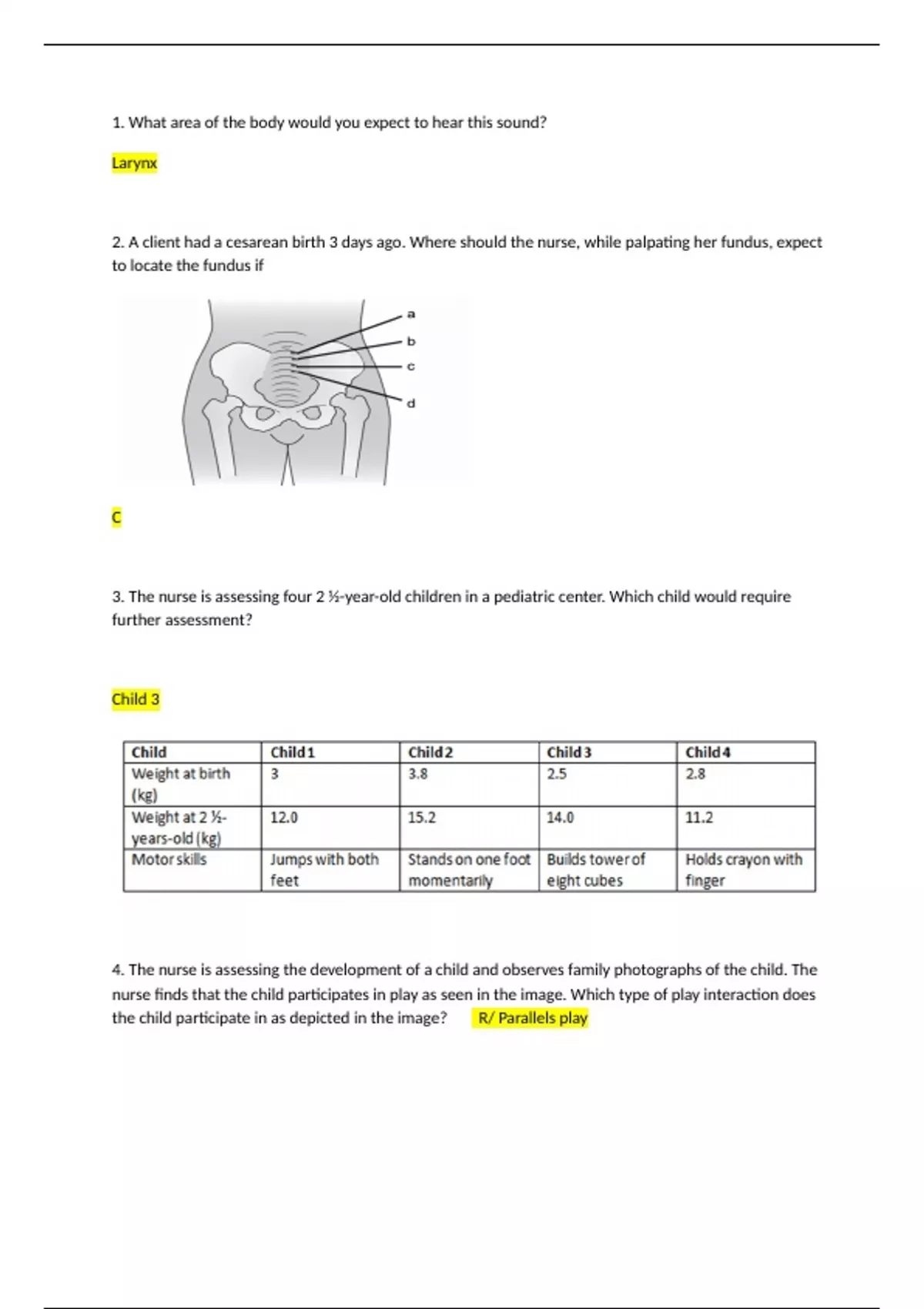 1. What area of the body would you expect to hear this sound?

Larynx

2. A client had a cesarean birth 3 days ago. Where should the nurse, while palpating her fundus, expect to locate the fundus if

a
b
c
d

C

3. The nurse is assessing four 2 ½-year-old children in a pediatric center. Which child would require further assessment?

Child 3

| Child | Child 1 | Child 2 | Child 3 | Child 4 |
|---|---|---|---|---|
| Weight at birth (kg) | 3 | 3.8 | 2.5 | 2.8 |
| Weight at 2 ½-years-old (kg) | 12.0 | 15.2 | 14.0 | 11.2 |
| Motor skills | Jumps with both feet | Stands on one foot momentarily | Builds tower of eight cubes | Holds crayon with finger |

4. The nurse is assessing the development of a child and observes family photographs of the child. The nurse finds that the child participates in play as seen in the image. Which type of play interaction does the child participate in as depicted in the image? R/ Parallels play