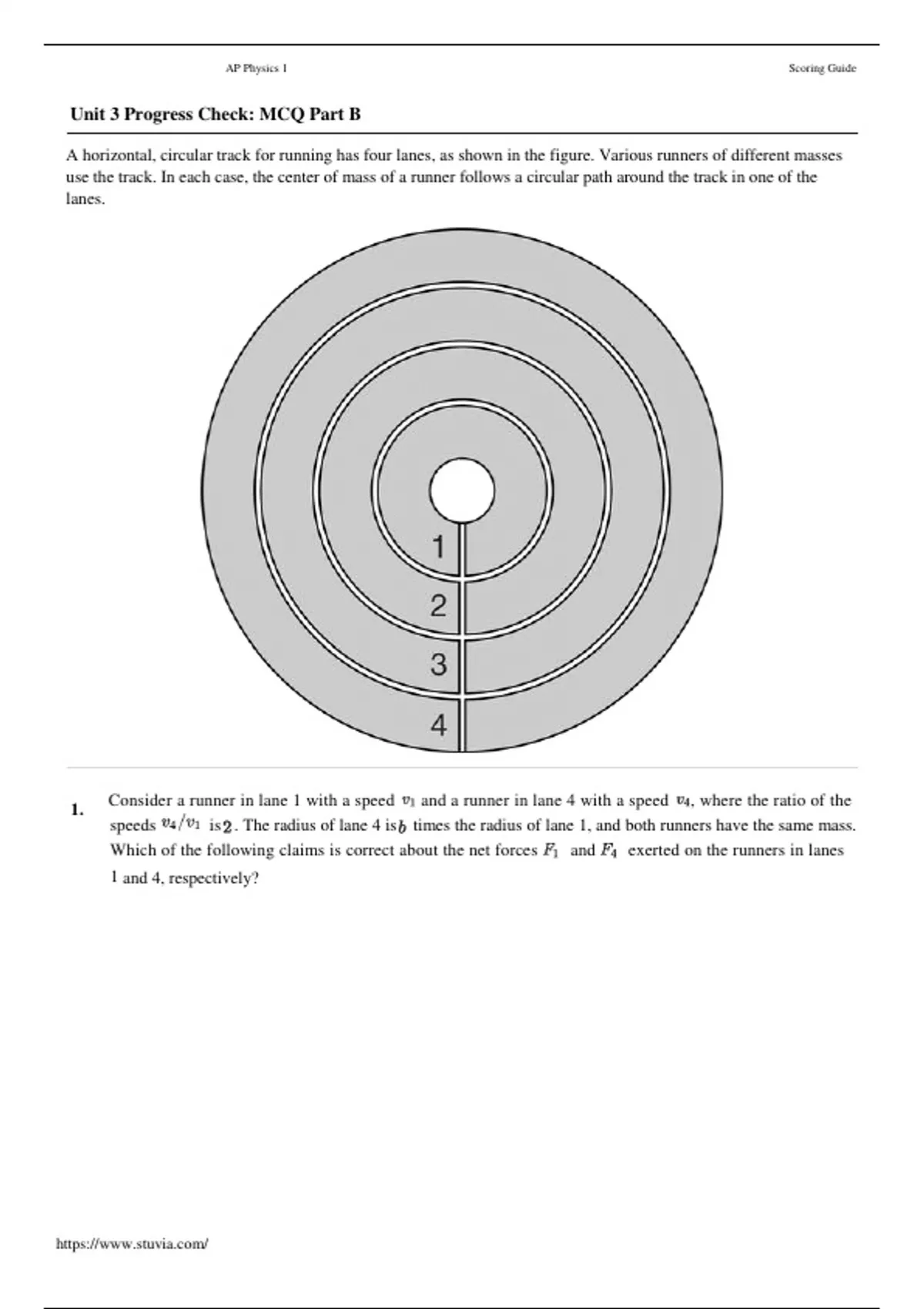 AP Physics 1

Scoring Guide

Unit 3 Progress Check: MCQ Part B

A horizontal, circular track for running has four lanes, as shown in the figure. Various runners of different masses use the track. In each case, the center of mass of a runner follows a circular path around the track in one of the lanes.

1
2
3
4

1. Consider a runner in lane 1 with a speed $v_1$ and a runner in lane 4 with a speed $v_4$, where the ratio of the speeds $v_4/v_1$ is $2$. The radius of lane 4 is $b$ times the radius of lane 1, and both runners have the same mass. Which of the following claims is correct about the net forces $F_1$ and $F_4$ exerted on the runners in lanes 1 and 4, respectively?

https://www.stuvia.com/