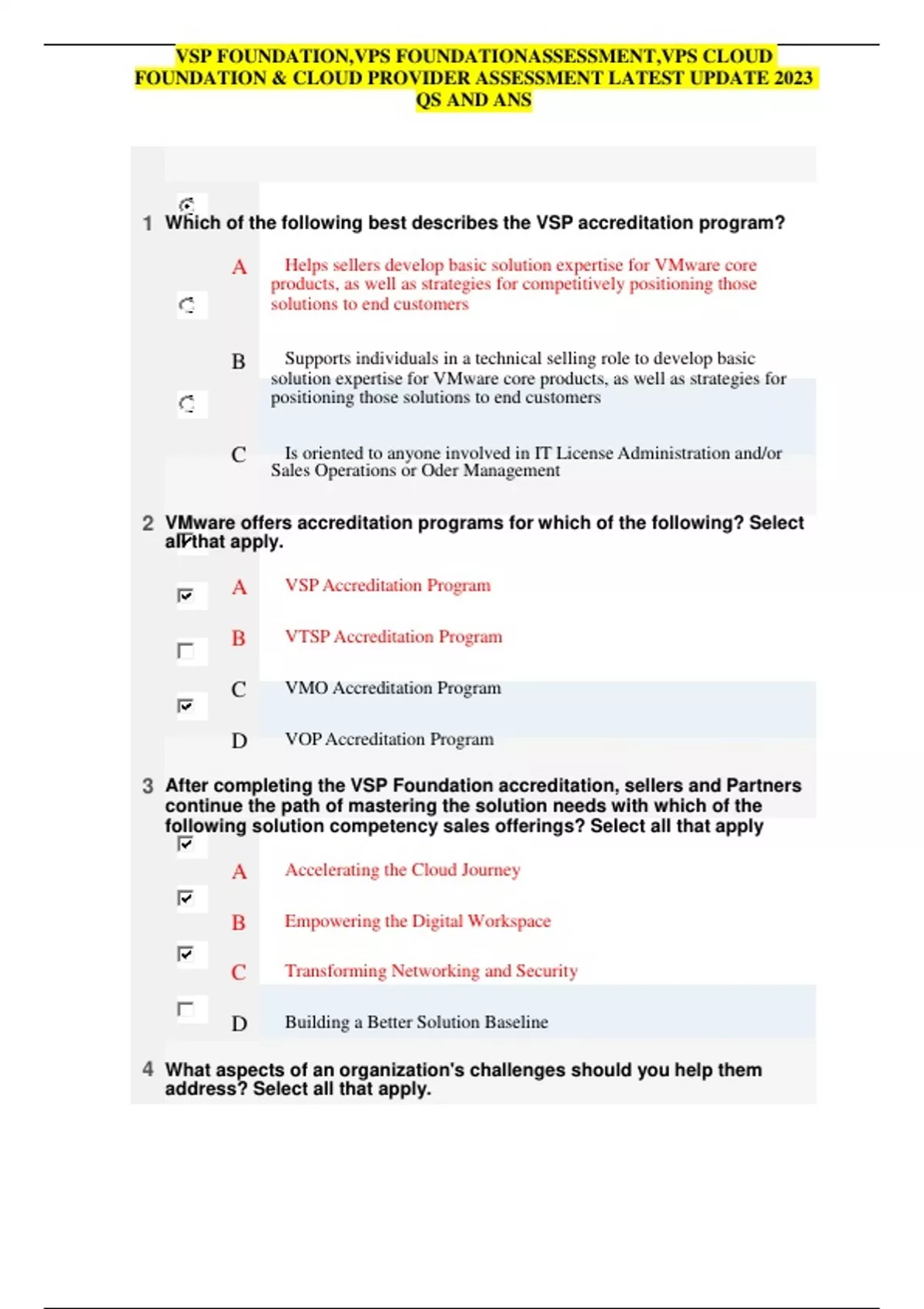 VSP FOUNDATION,VPS FOUNDATIONASSESSMENT,VPS CLOUD FOUNDATION & CLOUD PROVIDER ASSESSMENT LATEST UPDATE 2023 QS AND ANS

1 Which of the following best describes the VSP accreditation program?

A Helps sellers develop basic solution expertise for VMware core products, as well as strategies for competitively positioning those solutions to end customers

B Supports individuals in a technical selling role to develop basic solution expertise for VMware core products, as well as strategies for positioning those solutions to end customers

C Is oriented to anyone involved in IT License Administration and/or Sales Operations or Oder Management

2 VMware offers accreditation programs for which of the following? Select all that apply.

A VSP Accreditation Program

B VTSP Accreditation Program

C VMO Accreditation Program

D VOP Accreditation Program

3 After completing the VSP Foundation accreditation, sellers and Partners continue the path of mastering the solution needs with which of the following solution competency sales offerings? Select all that apply

A Accelerating the Cloud Journey

B Empowering the Digital Workspace

C Transforming Networking and Security

D Building a Better Solution Baseline

4 What aspects of an organization's challenges should you help them address? Select all that apply.