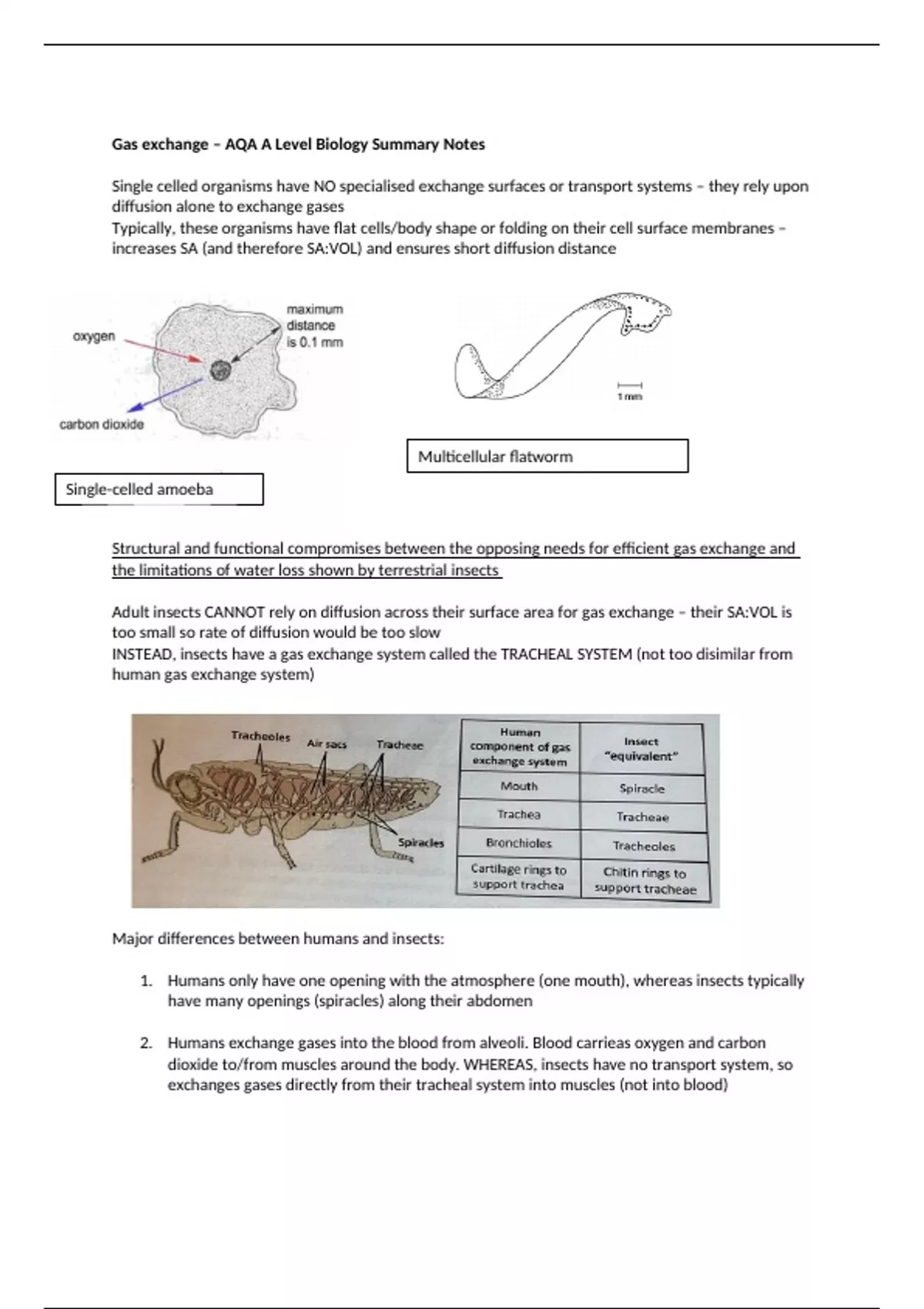 Gas exchange – AQA A Level Biology Summary Notes

Single celled organisms have NO specialised exchange surfaces or transport systems – they rely upon diffusion alone to exchange gases
Typically, these organisms have flat cells/body shape or folding on their cell surface membranes – increases SA (and therefore SA:VOL) and ensures short diffusion distance

oxygen
maximum distance is 0.1 mm
carbon dioxide

1 mm

Multicellular flatworm

Single-celled amoeba

Structural and functional compromises between the opposing needs for efficient gas exchange and the limitations of water loss shown by terrestrial insects

Adult insects CANNOT rely on diffusion across their surface area for gas exchange – their SA:VOL is too small so rate of diffusion would be too slow
INSTEAD, insects have a gas exchange system called the TRACHEAL SYSTEM (not too disimilar from human gas exchange system)

Tracheoles
Air sacs
Tracheae
Spiracles

| Human component of gas exchange system | Insect "equivalent" |
|---|---|
| Mouth | Spiracle |
| Trachea | Tracheae |
| Bronchioles | Tracheoles |
| Cartilage rings to support trachea | Chitin rings to support tracheae |

Major differences between humans and insects:

1. Humans only have one opening with the atmosphere (one mouth), whereas insects typically have many openings (spiracles) along their abdomen

2. Humans exchange gases into the blood from alveoli. Blood carrieas oxygen and carbon dioxide to/from muscles around the body. WHEREAS, insects have no transport system, so exchanges gases directly from their tracheal system into muscles (not into blood)