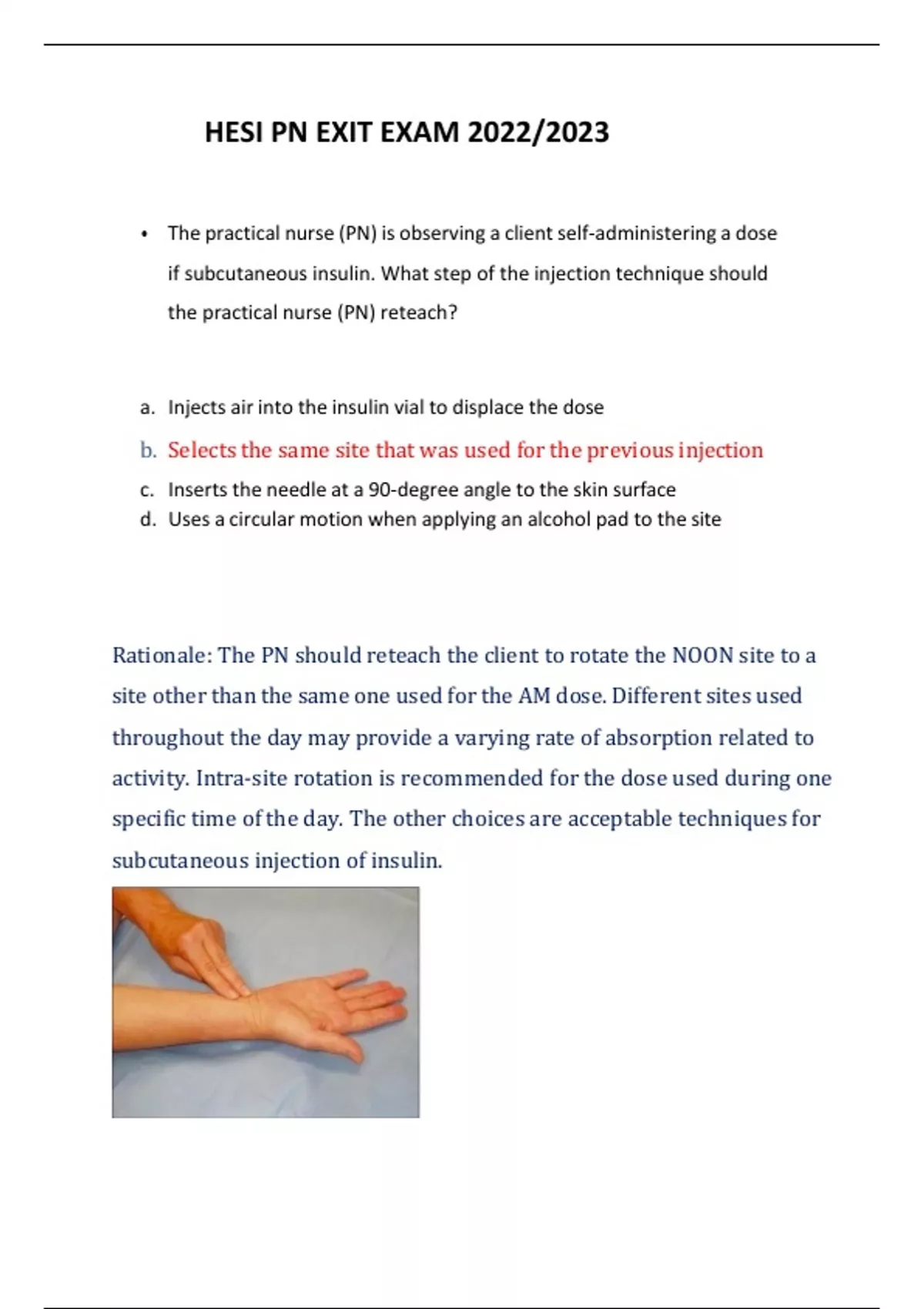 HESI PN EXIT EXAM 2022/2023

• The practical nurse (PN) is observing a client self-administering a dose if subcutaneous insulin. What step of the injection technique should the practical nurse (PN) reteach?

a. Injects air into the insulin vial to displace the dose
b. Selects the same site that was used for the previous injection
c. Inserts the needle at a 90-degree angle to the skin surface
d. Uses a circular motion when applying an alcohol pad to the site

Rationale: The PN should reteach the client to rotate the NOON site to a site other than the same one used for the AM dose. Different sites used throughout the day may provide a varying rate of absorption related to activity. Intra-site rotation is recommended for the dose used during one specific time of the day. The other choices are acceptable techniques for subcutaneous injection of insulin.