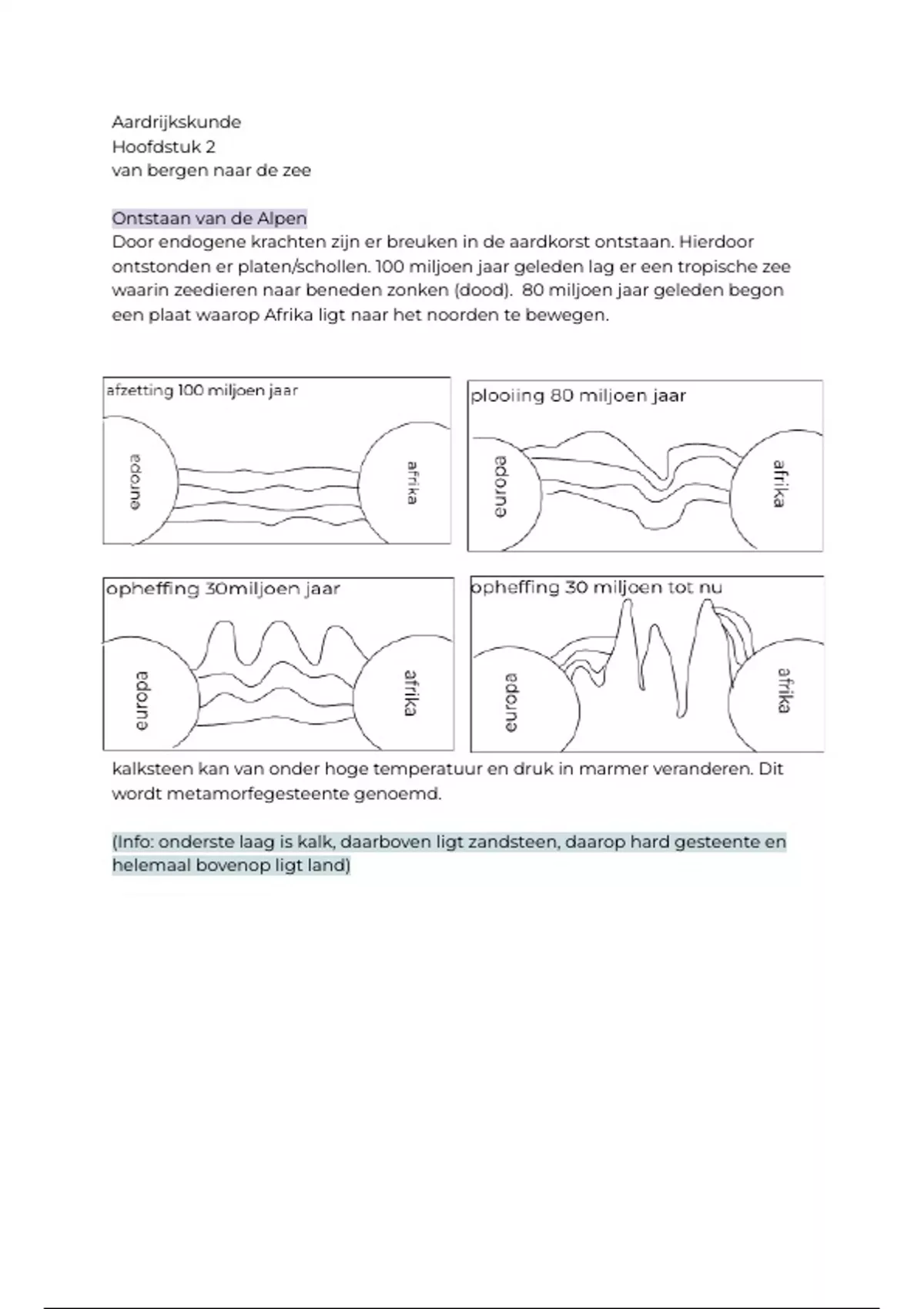 Aardrijkskunde
Hoofdstuk 2
van bergen naar de zee

Ontstaan van de Alpen
Door endogene krachten zijn er breuken in de aardkorst ontstaan. Hierdoor ontstonden er platen/schollen. 100 miljoen jaar geleden lag er een tropische zee waarin zeedieren naar beneden zonken (dood). 80 miljoen jaar geleden begon een plaat waarop Afrika ligt naar het noorden te bewegen.

afzetting 100 miljoen jaar

europa

afrika

plooiing 80 miljoen jaar

europa

afrika

opheffing 30miljoen jaar

europa

afrika

opheffing 30 miljoen tot nu

europa

afrika

kalksteen kan van onder hoge temperatuur en druk in marmer veranderen. Dit wordt metamorfegesteente genoemd.

(Info: onderste laag is kalk, daarboven ligt zandsteen, daarop hard gesteente en helemaal bovenop ligt land)