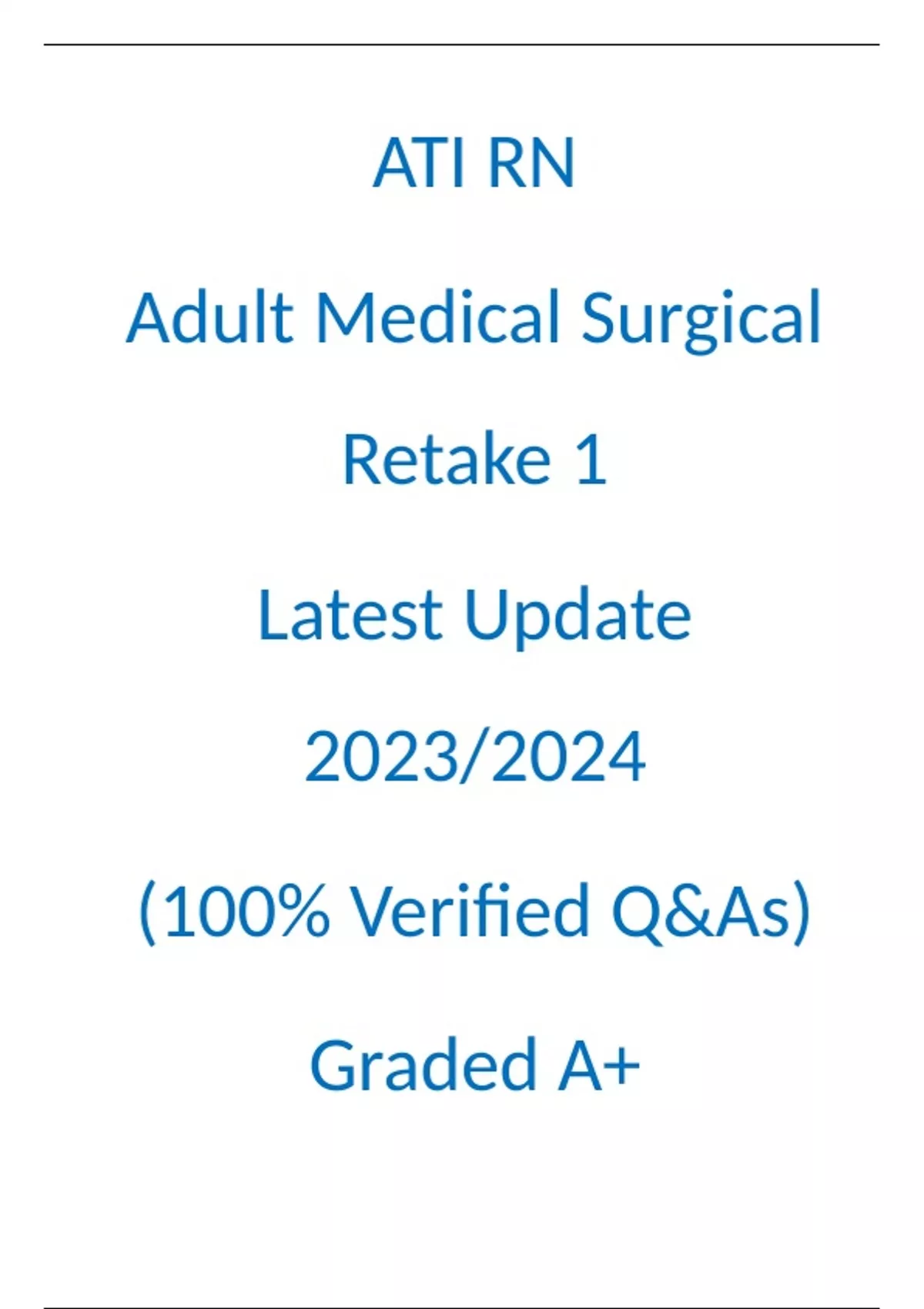 ATI RN

Adult Medical Surgical

Retake 1

Latest Update

2023/2024

(100% Verified Q&As)

Graded A+