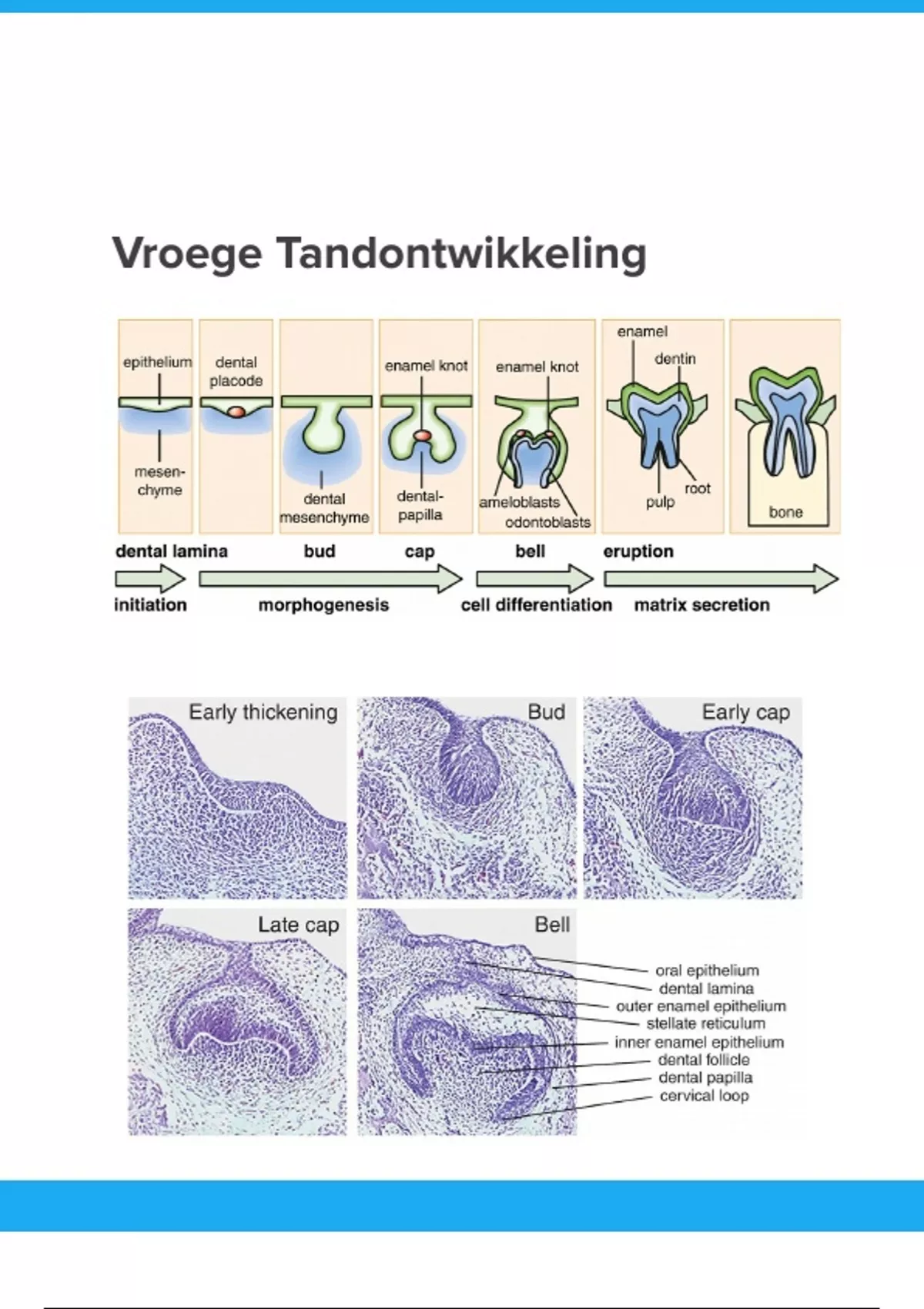 Vroege Tandontwikkeling

epithelium
mesenchyme
dental placode
dental mesenchyme
enamel knot
dental-papilla
enamel knot
ameloblasts
odontoblasts
enamel
dentin
pulp
root
bone

dental lamina
bud
cap
bell
eruption

initiation
morphogenesis
cell differentiation
matrix secretion

Early thickening
Bud
Early cap
Late cap
Bell

oral epithelium
dental lamina
outer enamel epithelium
stellate reticulum
inner enamel epithelium
dental follicle
dental papilla
cervical loop