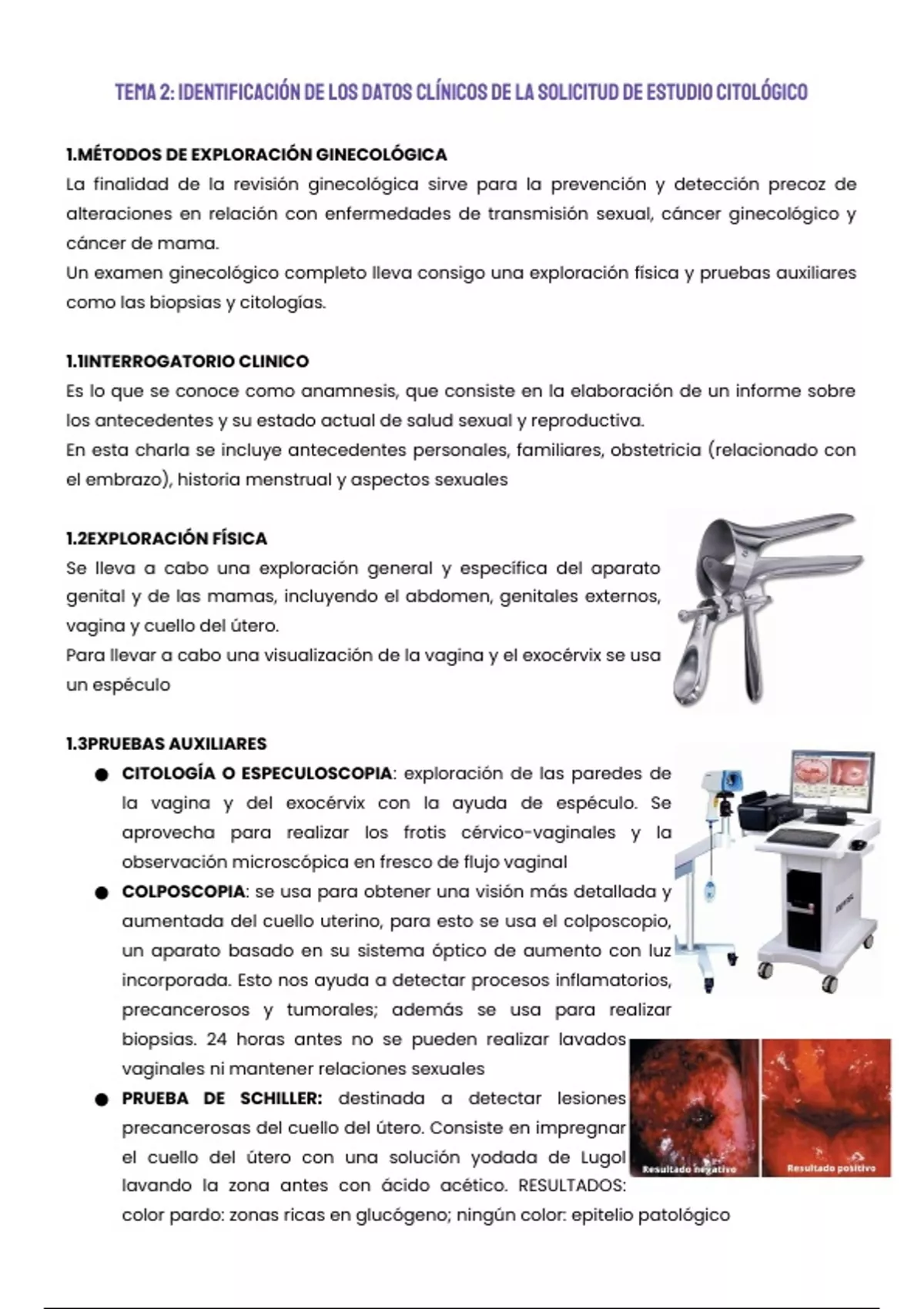 TEMA 2: IDENTIFICACIÓN DE LOS DATOS CLÍNICOS DE LA SOLICITUD DE ESTUDIO CITOLÓGICO

1.MÉTODOS DE EXPLORACIÓN GINECOLÓGICA
La finalidad de la revisión ginecológica sirve para la prevención y detección precoz de alteraciones en relación con enfermedades de transmisión sexual, cáncer ginecológico y cáncer de mama.
Un examen ginecológico completo lleva consigo una exploración física y pruebas auxiliares como las biopsias y citologías.

1.1INTERROGATORIO CLINICO
Es lo que se conoce como anamnesis, que consiste en la elaboración de un informe sobre los antecedentes y su estado actual de salud sexual y reproductiva.
En esta charla se incluye antecedentes personales, familiares, obstetricia (relacionado con el embrazo), historia menstrual y aspectos sexuales

1.2EXPLORACIÓN FÍSICA
Se lleva a cabo una exploración general y específica del aparato genital y de las mamas, incluyendo el abdomen, genitales externos, vagina y cuello del útero.
Para llevar a cabo una visualización de la vagina y el exocérvix se usa un espéculo

1.3PRUEBAS AUXILIARES
● CITOLOGÍA O ESPECULOSCOPIA: exploración de las paredes de la vagina y del exocérvix con la ayuda de espéculo. Se aprovecha para realizar los frotis cérvico-vaginales y la observación microscópica en fresco de flujo vaginal
● COLPOSCOPIA: se usa para obtener una visión más detallada y aumentada del cuello uterino, para esto se usa el colposcopio, un aparato basado en su sistema óptico de aumento con luz incorporada. Esto nos ayuda a detectar procesos inflamatorios, precancerosos y tumorales; además se usa para realizar biopsias. 24 horas antes no se pueden realizar lavados vaginales ni mantener relaciones sexuales
● PRUEBA DE SCHILLER: destinada a detectar lesiones precancerosas del cuello del útero. Consiste en impregnar el cuello del útero con una solución yodada de Lugol lavando la zona antes con ácido acético. RESULTADOS: color pardo: zonas ricas en glucógeno; ningún color: epitelio patológico

Resultado negativo
Resultado positivo