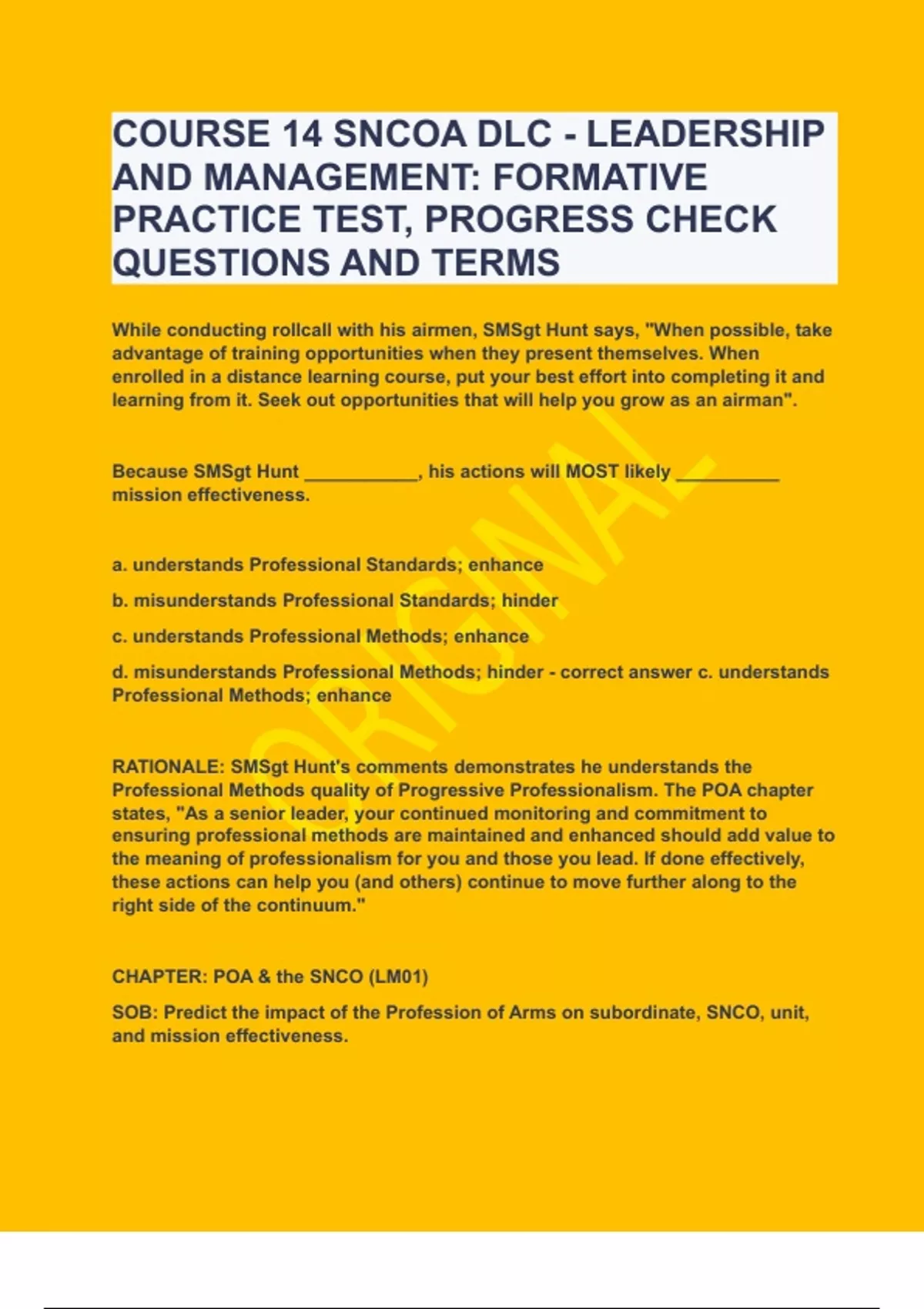 COURSE 14 SNCOA DLC - LEADERSHIP AND MANAGEMENT: FORMATIVE PRACTICE TEST, PROGRESS CHECK QUESTIONS AND TERMS

While conducting rollcall with his airmen, SMSgt Hunt says, "When possible, take advantage of training opportunities when they present themselves. When enrolled in a distance learning course, put your best effort into completing it and learning from it. Seek out opportunities that will help you grow as an airman".

Because SMSgt Hunt ___________, his actions will MOST likely __________ mission effectiveness.

a. understands Professional Standards; enhance

b. misunderstands Professional Standards; hinder

c. understands Professional Methods; enhance

d. misunderstands Professional Methods; hinder - correct answer c. understands Professional Methods; enhance

RATIONALE: SMSgt Hunt's comments demonstrates he understands the Professional Methods quality of Progressive Professionalism. The POA chapter states, "As a senior leader, your continued monitoring and commitment to ensuring professional methods are maintained and enhanced should add value to the meaning of professionalism for you and those you lead. If done effectively, these actions can help you (and others) continue to move further along to the right side of the continuum."

CHAPTER: POA & the SNCO (LM01)

SOB: Predict the impact of the Profession of Arms on subordinate, SNCO, unit, and mission effectiveness.

ORIGINAL